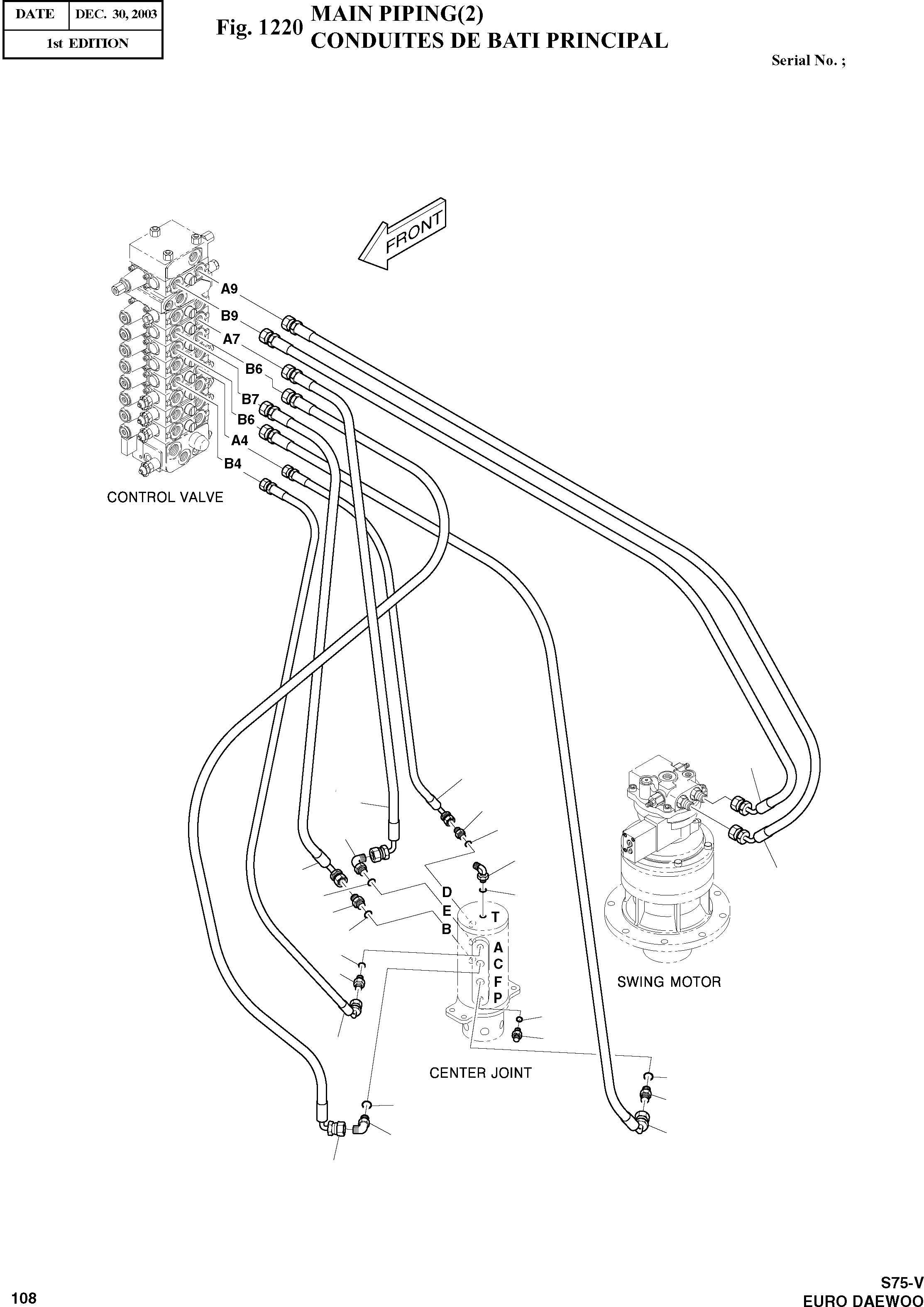 | DATE | DEC. 30, 2003 |
|---|---|
| 1st EDITION | |

Fig. 1220 MAIN PIPING(2)
CONDUITES DE BATI PRINCIPAL

Serial No. ;

FRONT

A9
B9
A7
B6
B7
B6
A4
B4

CONTROL VALVE

D
E
B
T
A
C
F
P

SWING MOTOR

CENTER JOINT

108

S75-V
EURO DAEWOO