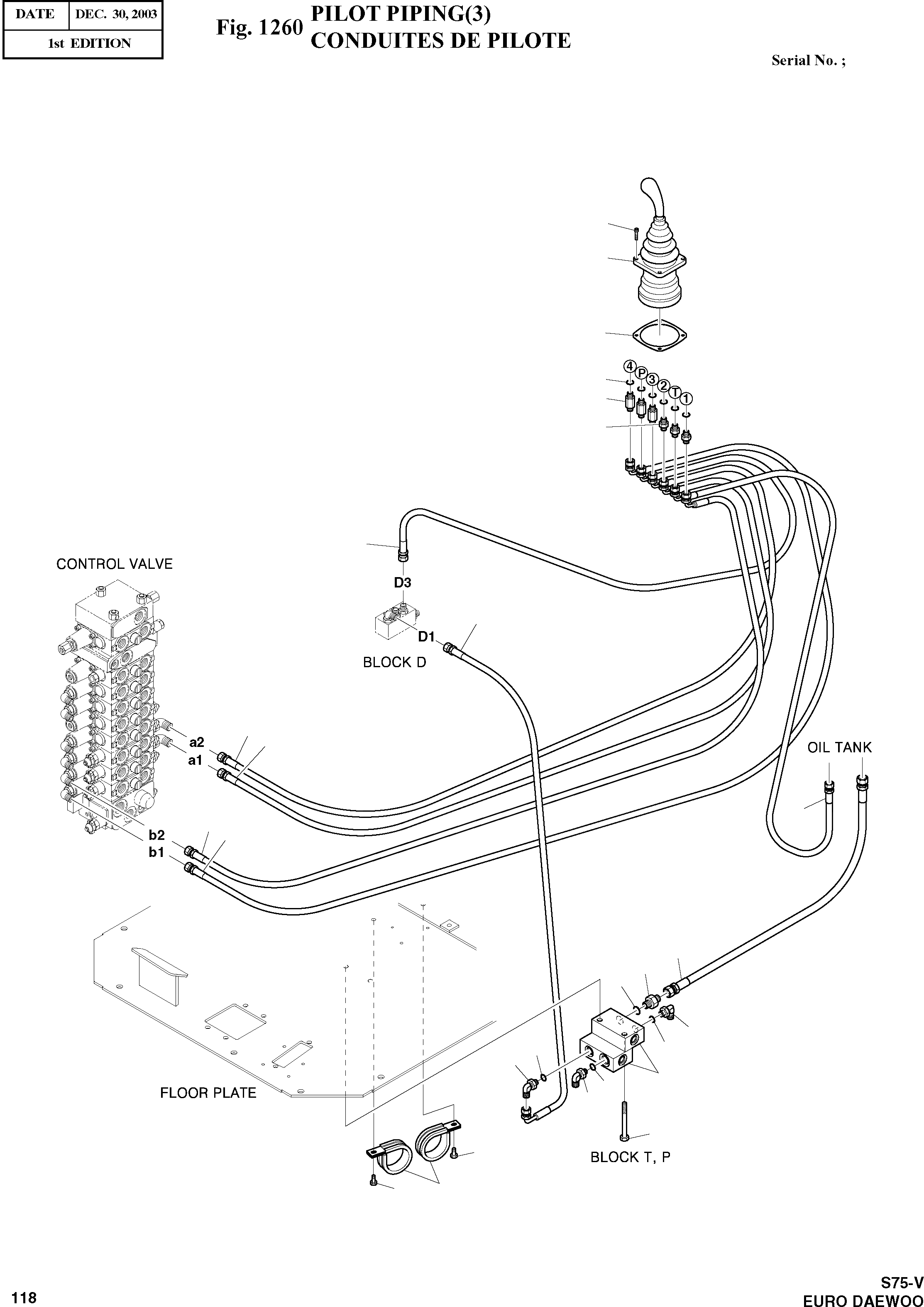 | DATE | DEC. 30, 2003 |
|---|---|
| 1st EDITION | |

Fig. 1260 PILOT PIPING(3)
CONDUITES DE PILOTE

Serial No. ;

4 P 3 2 T 1

CONTROL VALVE

D3

D1

BLOCK D

a2
a1

b2
b1

OIL TANK

FLOOR PLATE

BLOCK T, P

118

S75-V
EURO DAEWOO