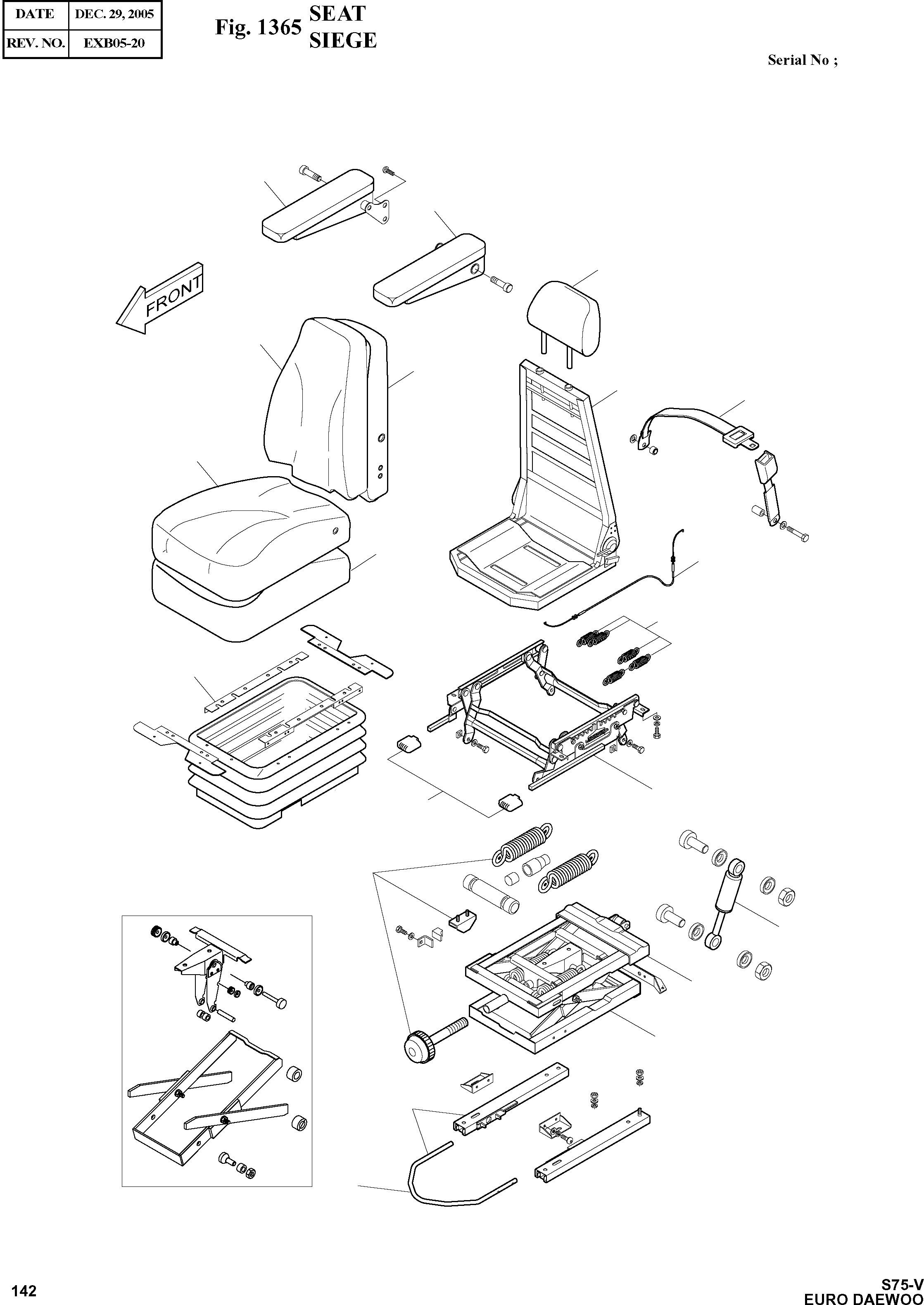 | DATE | DEC. 29, 2005 |
|---|---|
| REV. NO. | EXB05-20 |

Fig. 1365 SEAT
SIEGE

Serial No ;

FRONT

142

S75-V
EURO DAEWOO