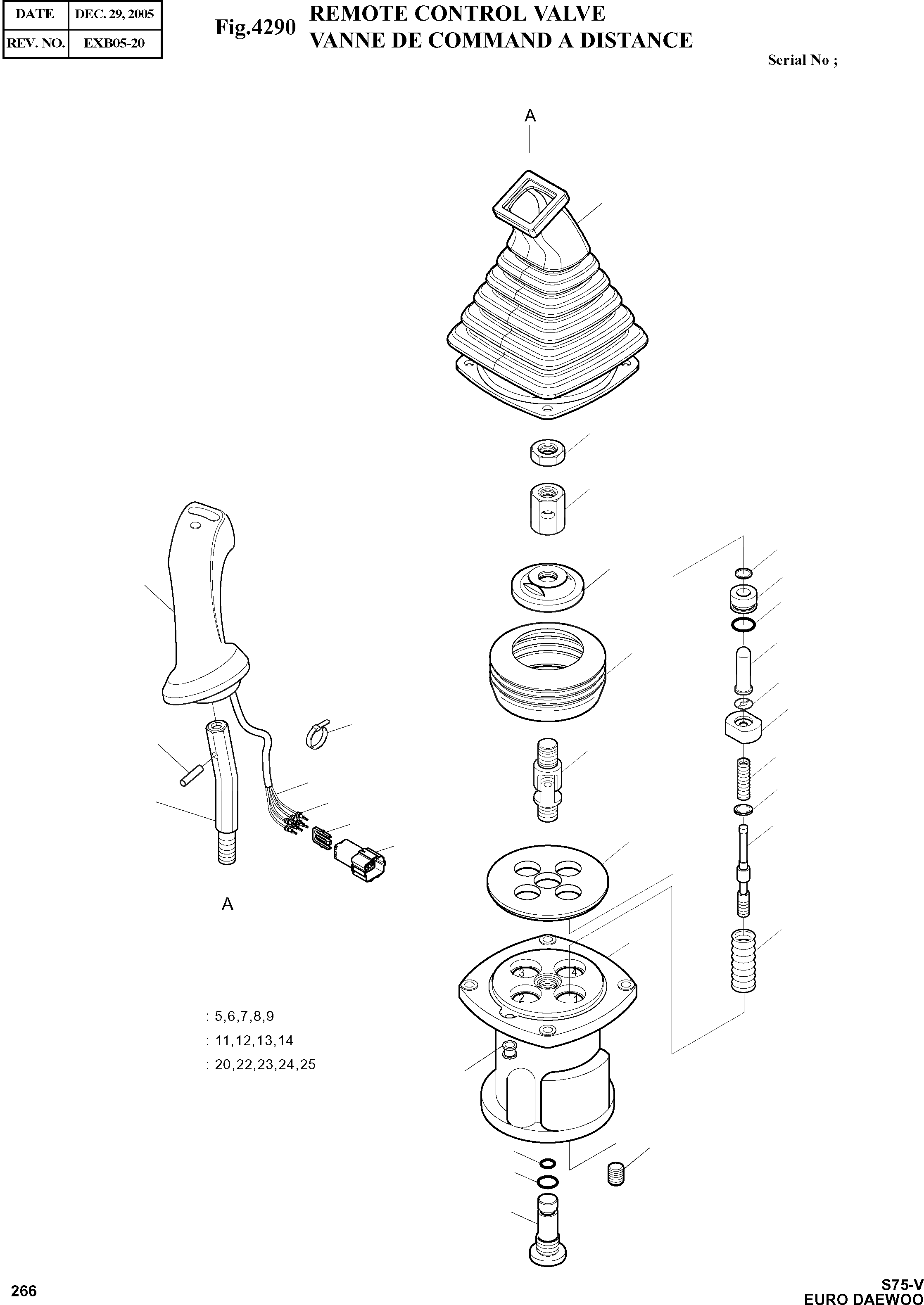 | DATE | DEC. 29, 2005 |
|---|---|
| REV. NO. | EXB05-20 |

Fig.4290 REMOTE CONTROL VALVE
VANNE DE COMMAND A DISTANCE

Serial No ;

A

A

3 4
2 1

: 5,6,7,8,9
: 11,12,13,14
: 20,22,23,24,25

266

S75-V
EURO DAEWOO