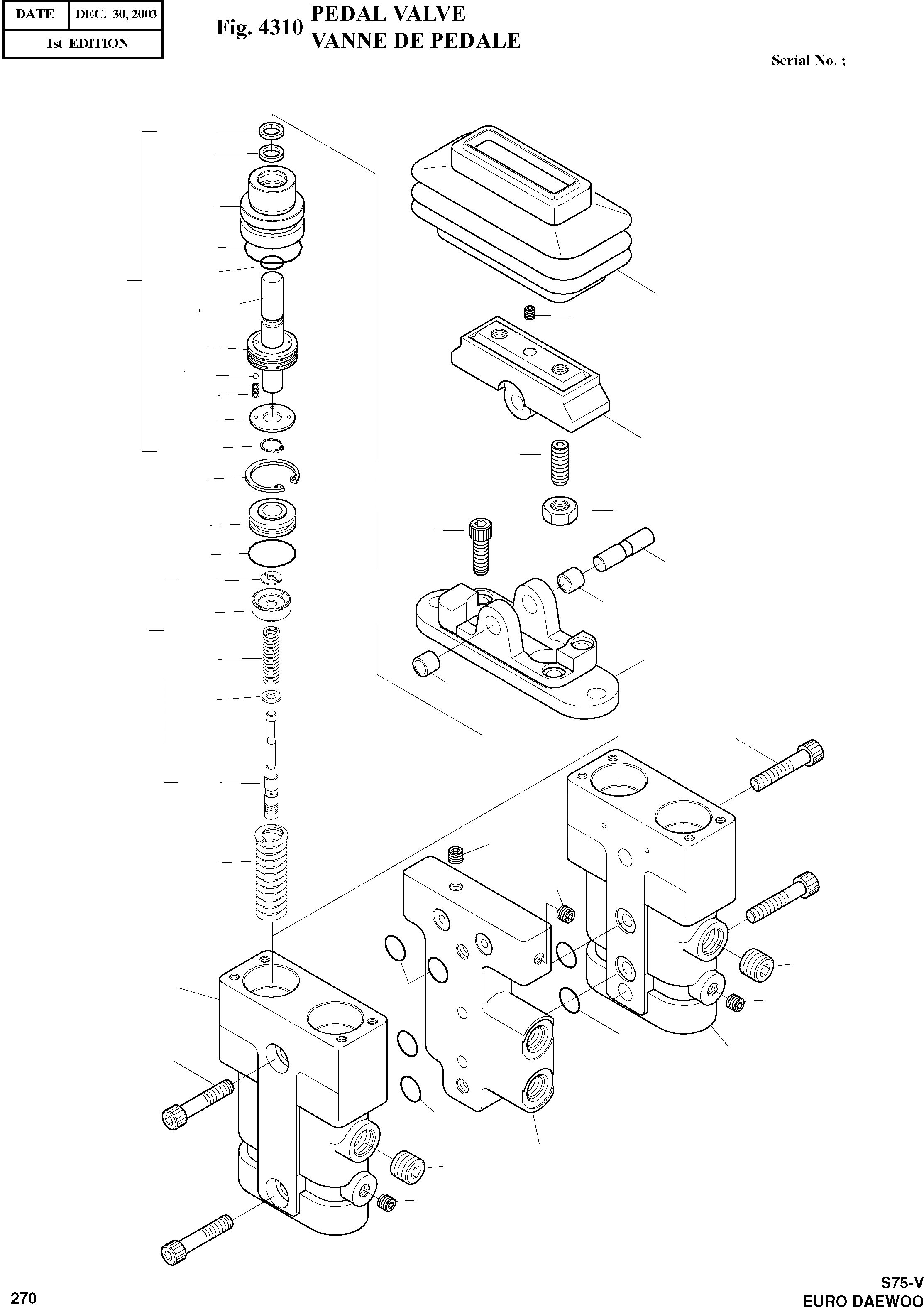 | DATE | DEC. 30, 2003 |
|---|---|
| 1st EDITION | |

Fig. 4310 PEDAL VALVE
VANNE DE PEDALE

Serial No. ;

270

S75-V
EURO DAEWOO