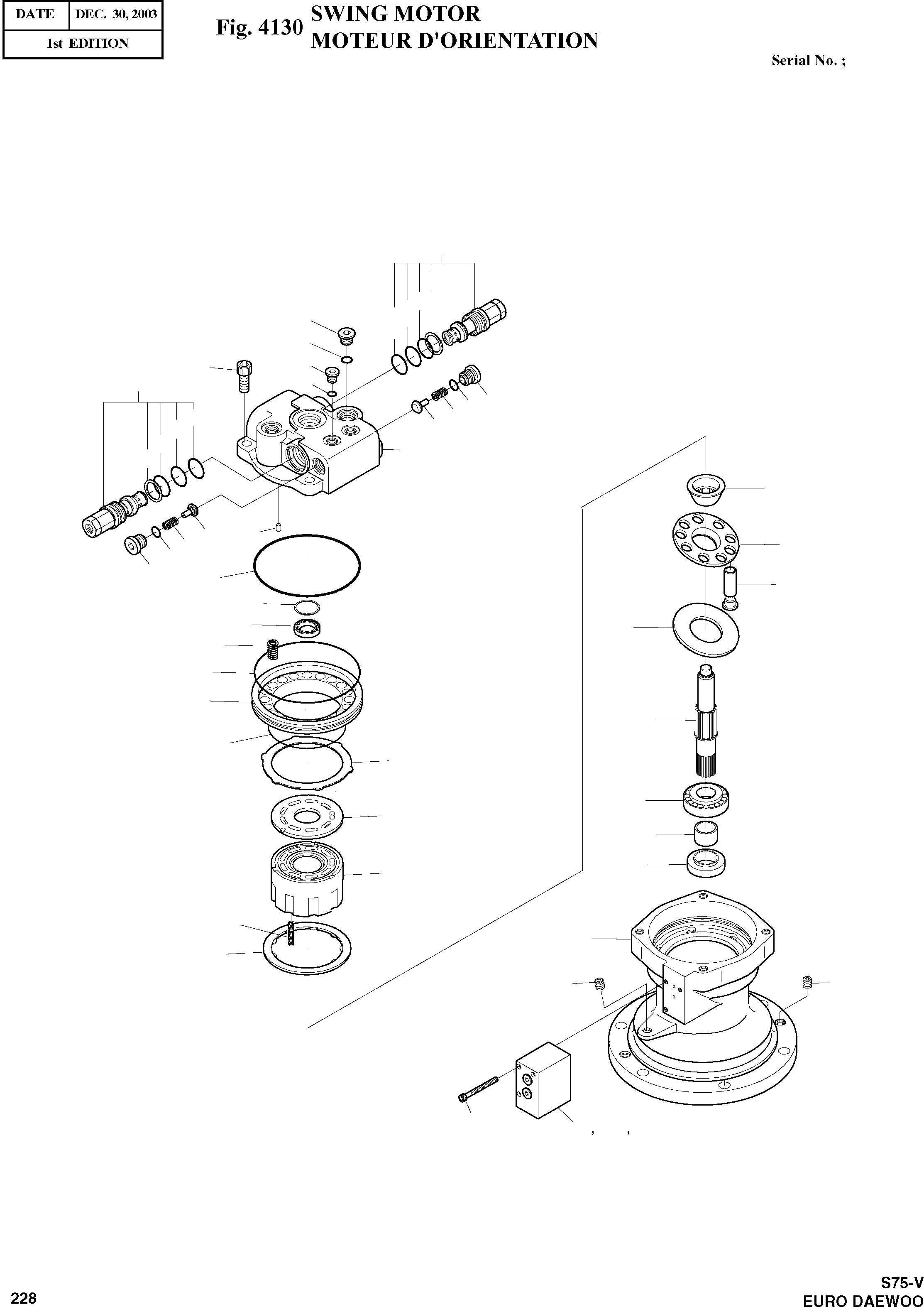 | DATE | DEC. 30, 2003 |
|---|---|
| 1st EDITION | |

Fig. 4130 SWING MOTOR
MOTEUR D'ORIENTATION

Serial No. ;

, ,

228

S75-V
EURO DAEWOO