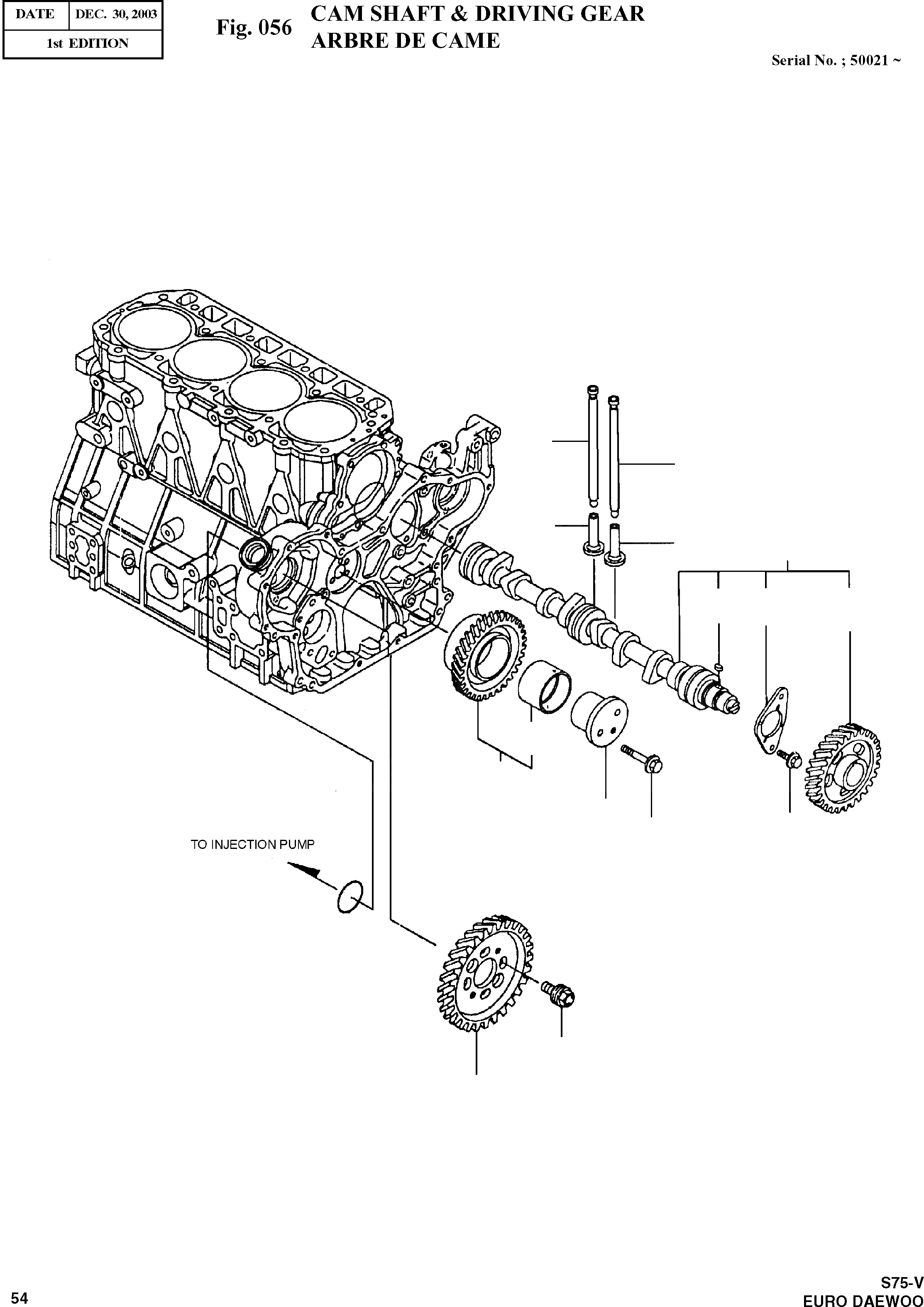 | DATE | DEC. 30, 2003 |
|---|---|
| 1st EDITION | |

Fig. 056

CAM SHAFT & DRIVING GEAR
ARBRE DE CAME

Serial No. ; 50021 ~

TO INJECTION PUMP

54

S75-V
EURO DAEWOO