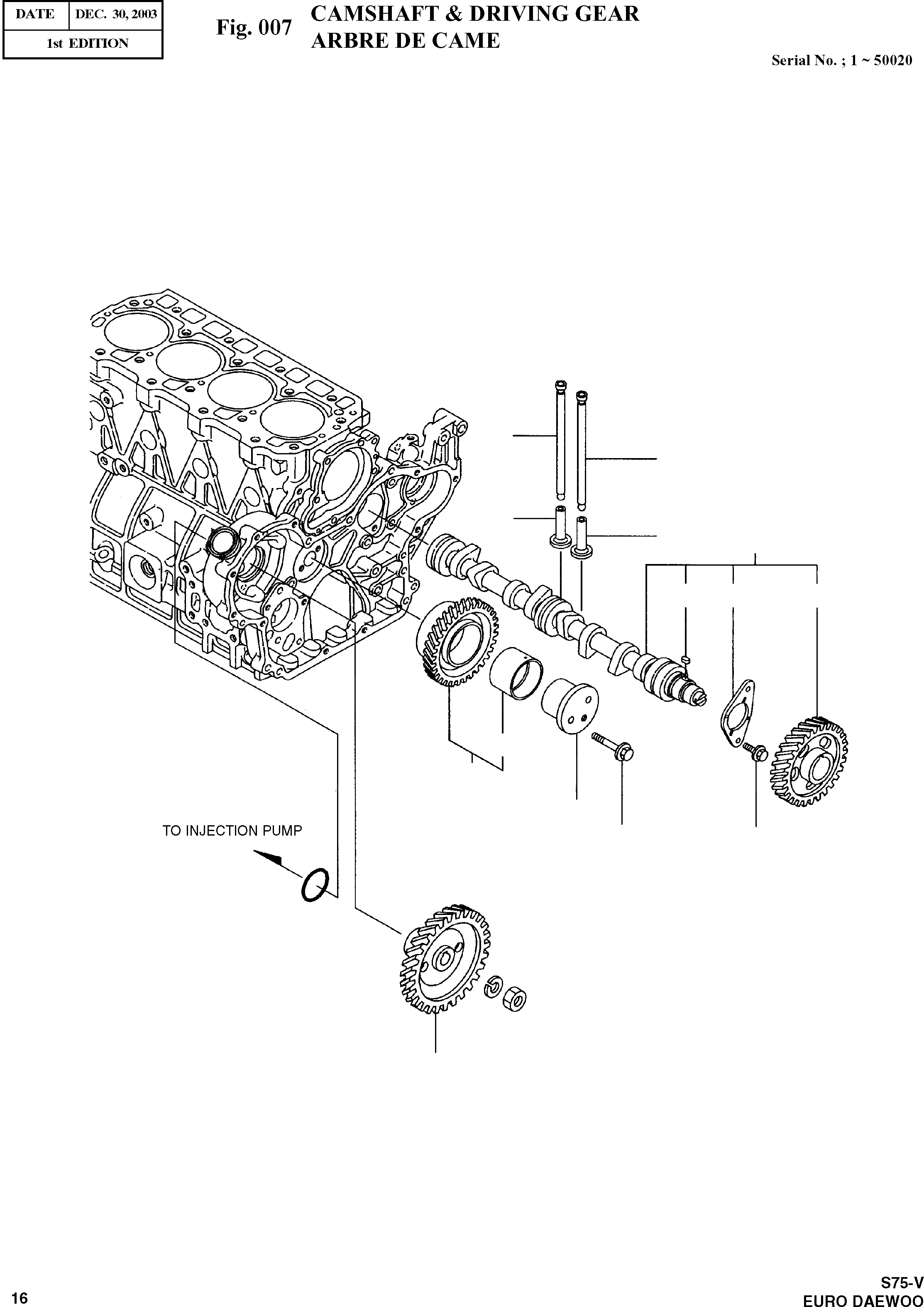 | DATE | DEC. 30, 2003 |
|---|---|
| 1st EDITION | |

Fig. 007 CAMSHAFT & DRIVING GEAR
ARBRE DE CAME

Serial No. ; 1 ~ 50020

TO INJECTION PUMP

16

S75-V
EURO DAEWOO