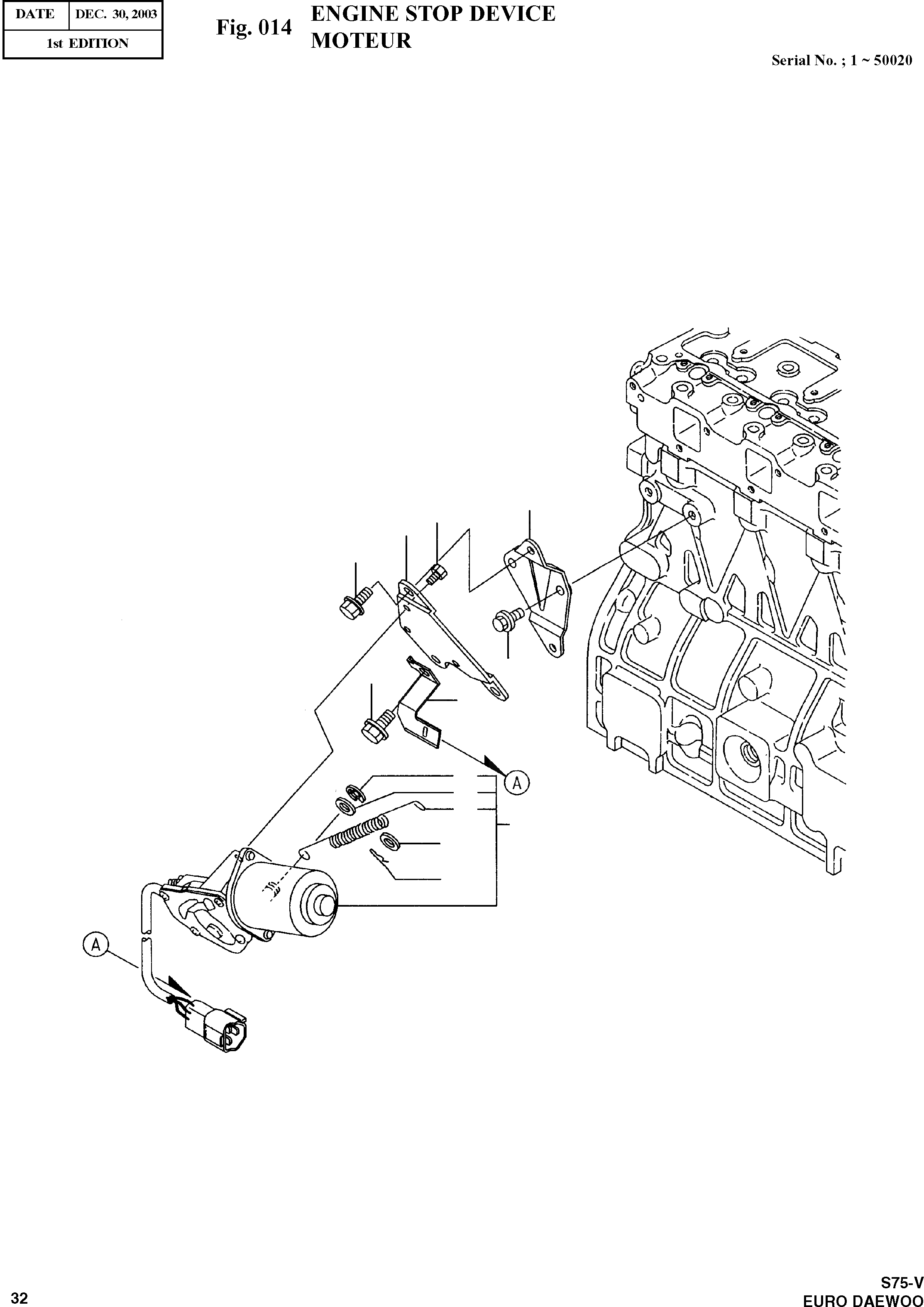 | DATE | DEC. 30, 2003 |
|---|---|
| 1st EDITION | |

Fig. 014 ENGINE STOP DEVICE MOTEUR

Serial No. ; 1 ~ 50020

A

A

32

S75-V
EURO DAEWOO