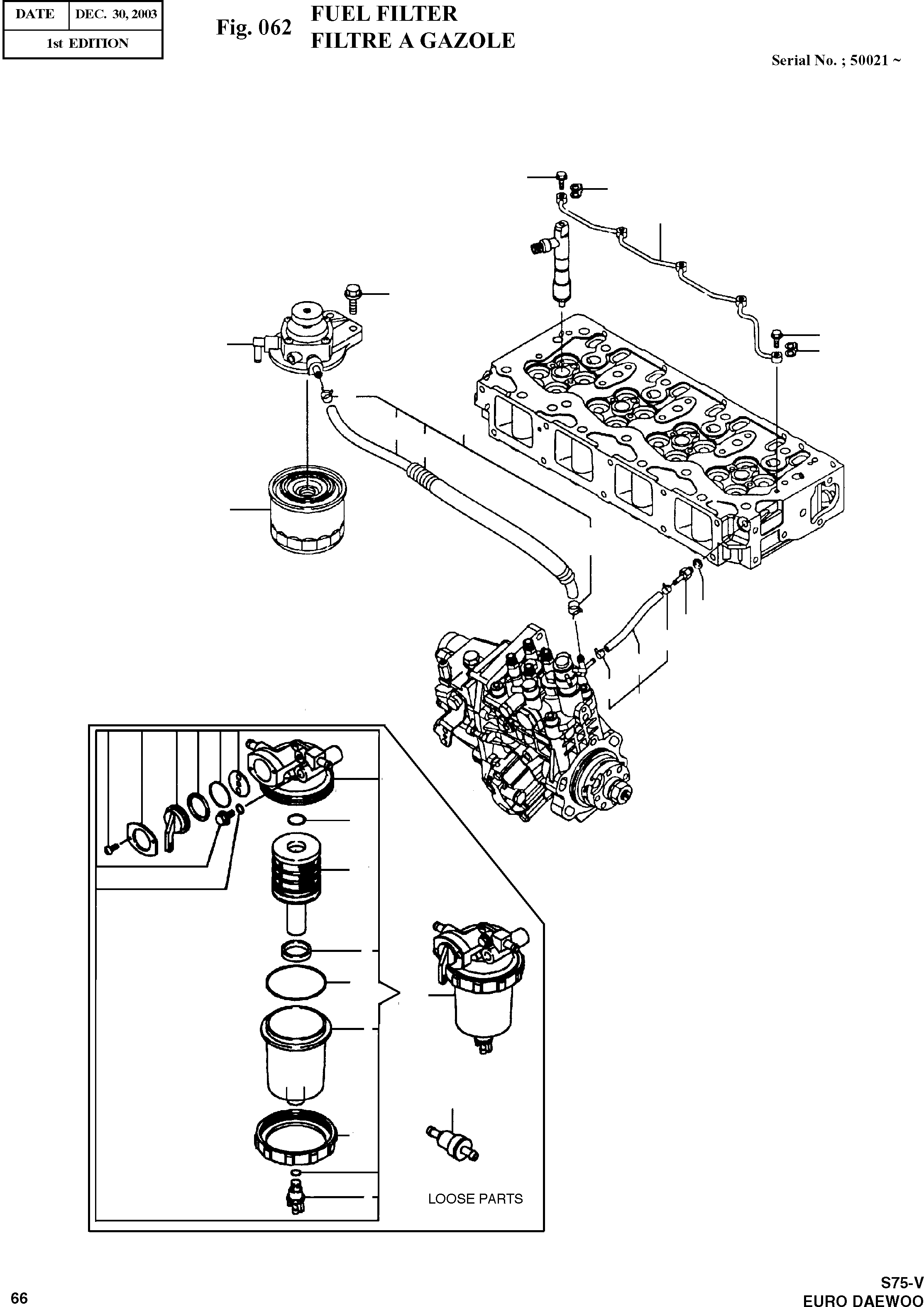 | DATE | DEC. 30, 2003 |
|---|---|
| 1st EDITION | |

Fig. 062 FUEL FILTER
FILTRE A GAZOLE

Serial No. ; 50021 ~

LOOSE PARTS

66

S75-V
EURO DAEWOO