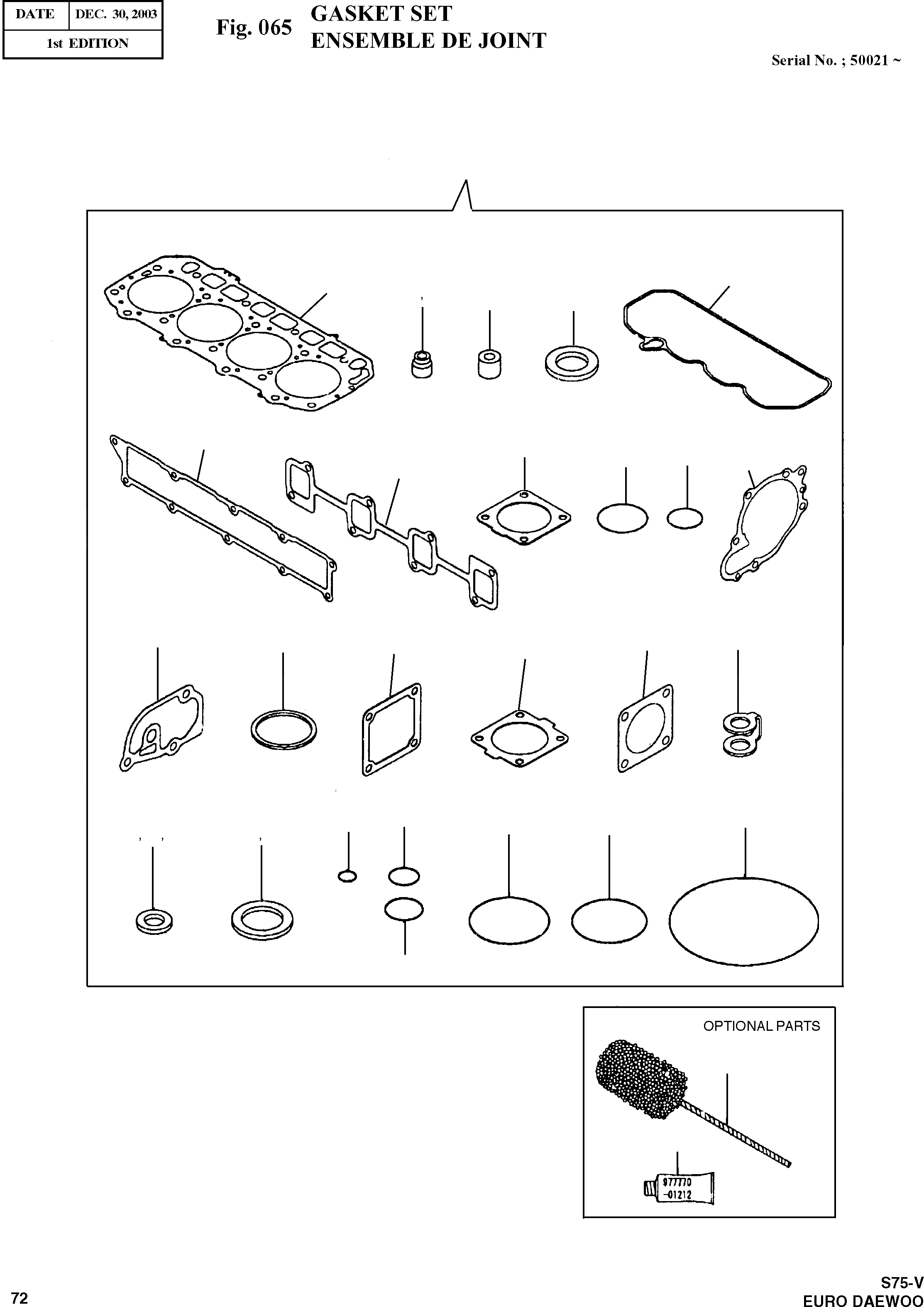 | DATE | DEC. 30, 2003 |
|---|---|
| 1st EDITION | |

Fig. 065 GASKET SET
ENSEMBLE DE JOINT

Serial No. ; 50021 ~

OPTIONAL PARTS

977770
-01212

72

S75-V
EURO DAEWOO