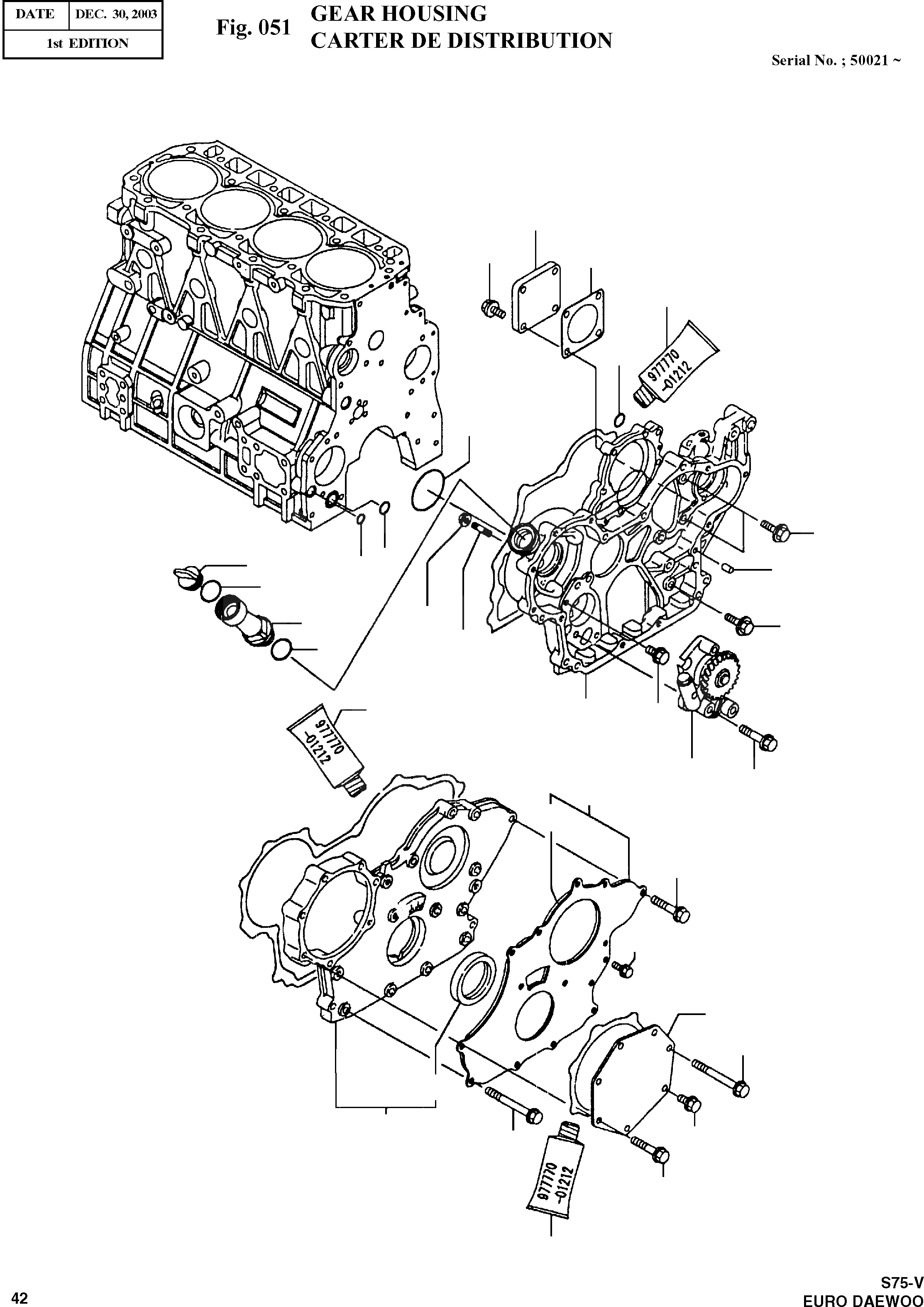 | DATE | DEC. 30, 2003 |
|---|---|
| 1st EDITION | |

Fig. 051 GEAR HOUSING
CARTER DE DISTRIBUTION

Serial No. ; 50021 ~

977770
-01212

977770
-01212

977770
-01212

42

S75-V
EURO DAEWOO