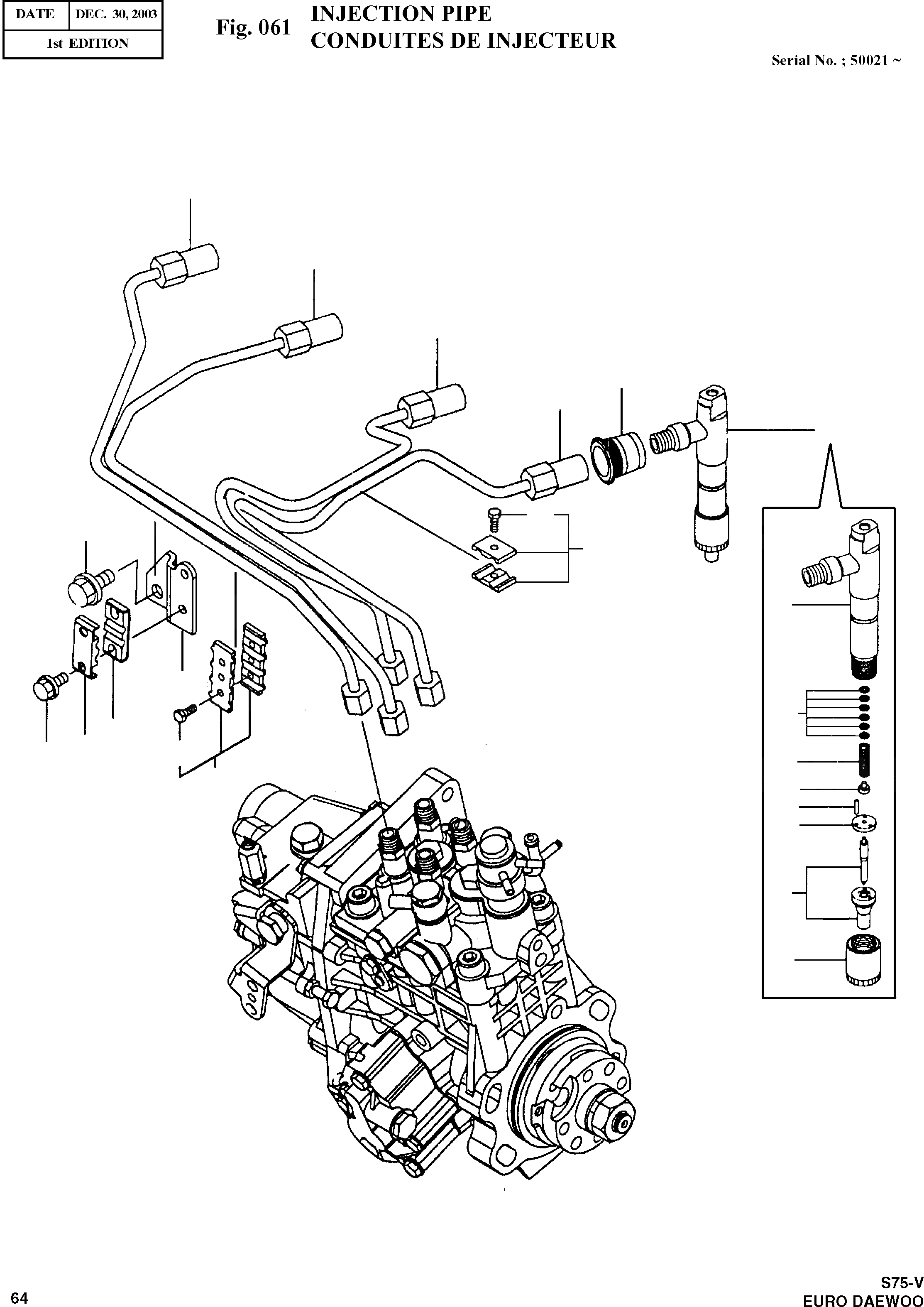 | DATE | DEC. 30, 2003 |
|---|---|
| 1st EDITION | |

Fig. 061 INJECTION PIPE
CONDUITES DE INJECTEUR

Serial No. ; 50021 ~

64

S75-V
EURO DAEWOO