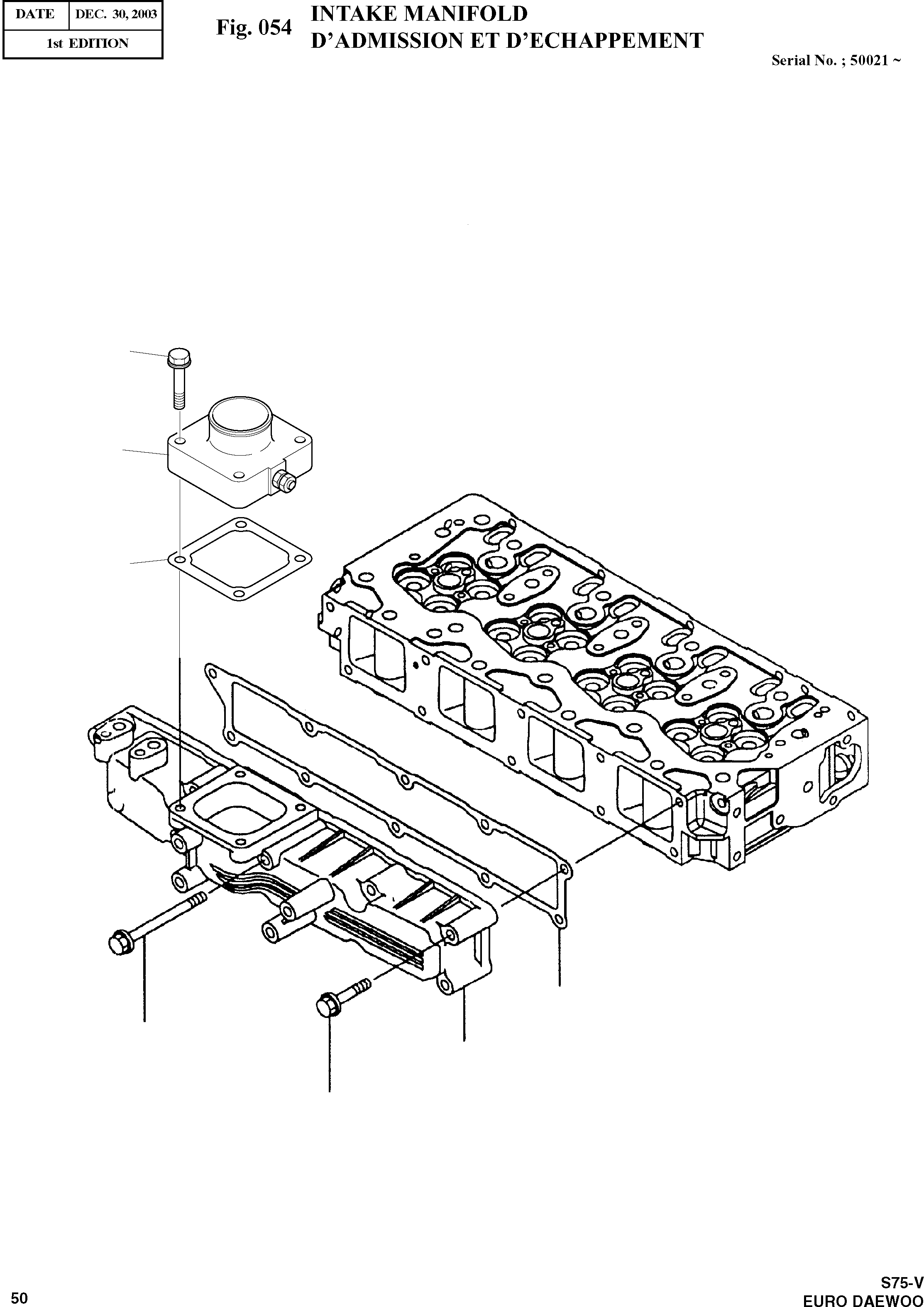 | DATE | DEC. 30, 2003 |
|---|---|
| 1st EDITION | |

Fig. 054 INTAKE MANIFOLD
D'ADMISSION ET D'ECHAPPEMENT

Serial No. ; 50021 ~

50

S75-V
EURO DAEWOO