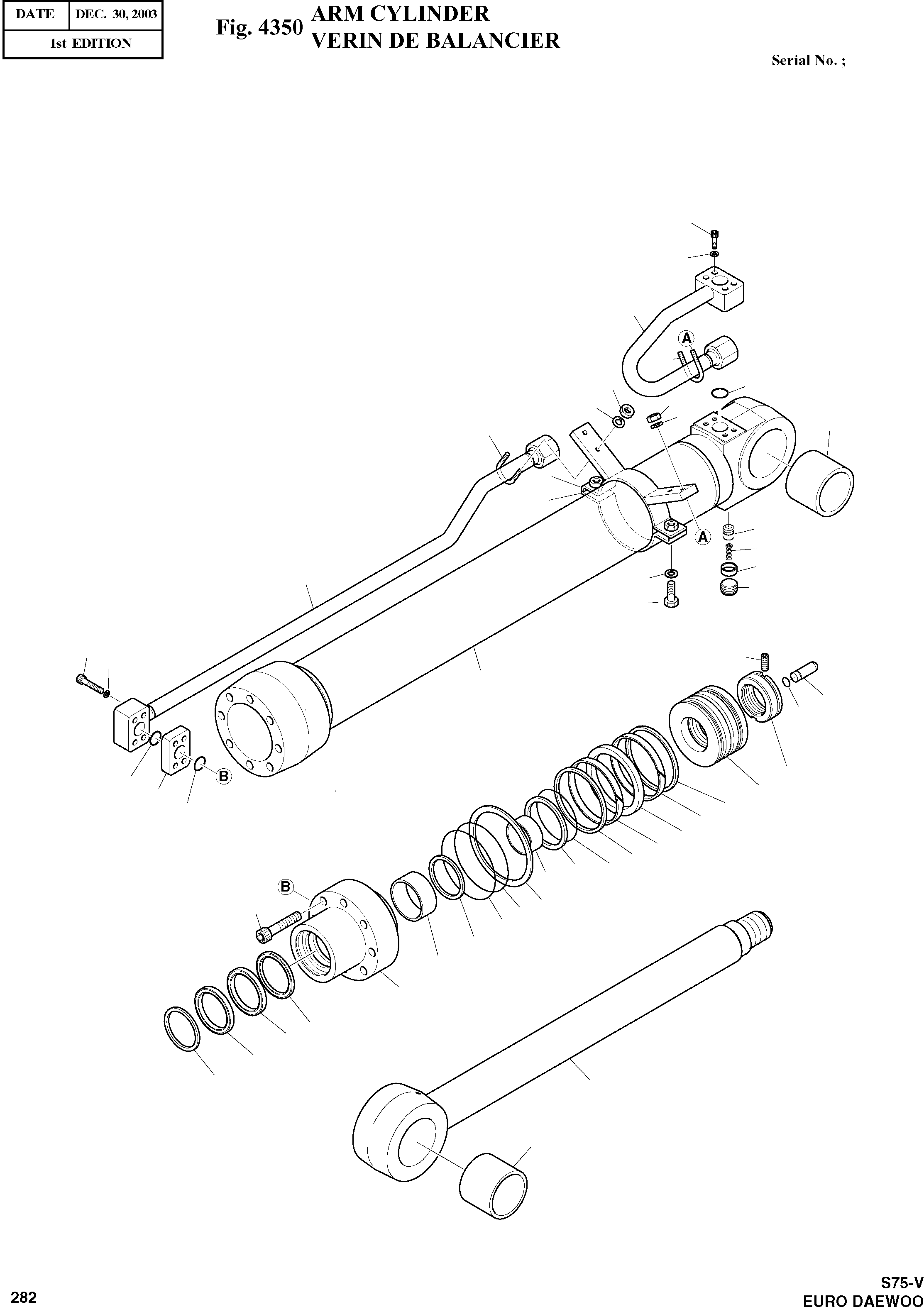 | DATE | DEC. 30, 2003 |
|---|---|
| 1st EDITION | |

Fig. 4350 ARM CYLINDER
VERIN DE BALANCIER

Serial No. ;

A

A

B

B

282

S75-V
EURO DAEWOO