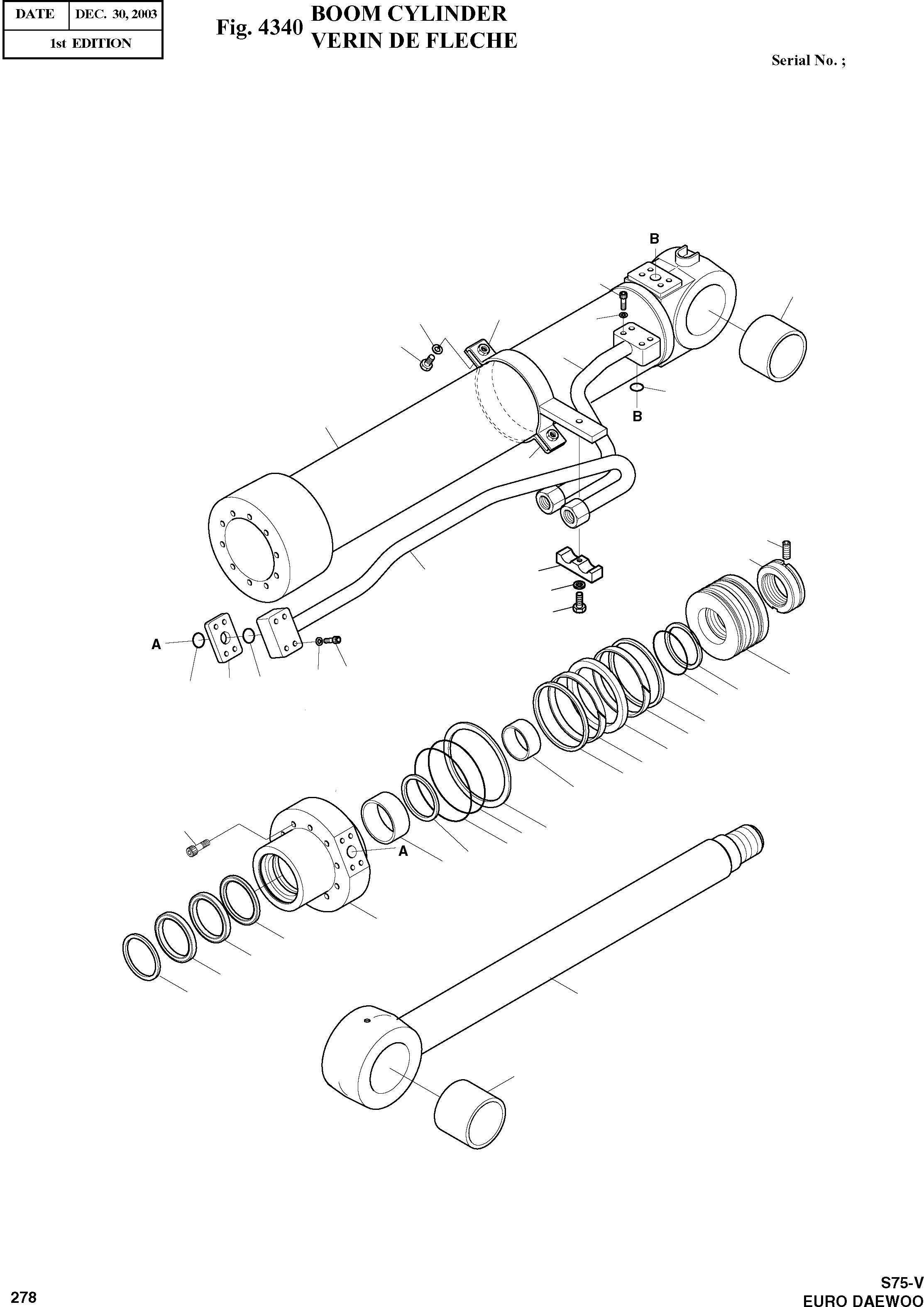 | DATE | DEC. 30, 2003 |
|---|---|
| 1st EDITION | |

Fig. 4340 BOOM CYLINDER
VERIN DE FLECHE

Serial No. ;

B

B

A

A

278

S75-V
EURO DAEWOO