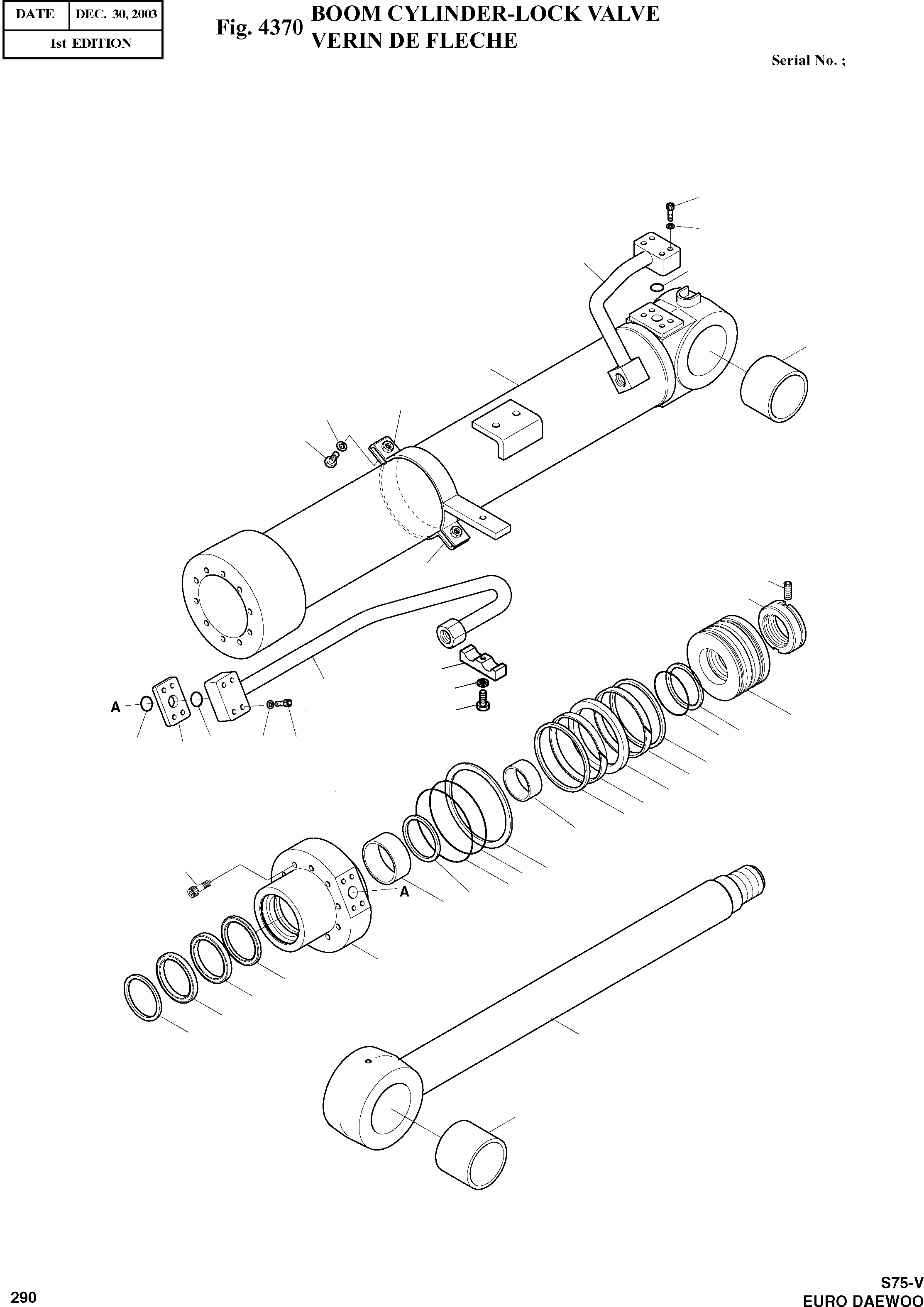 | DATE | DEC. 30, 2003 |
|---|---|
| 1st EDITION | |

Fig. 4370 BOOM CYLINDER-LOCK VALVE
VERIN DE FLECHE

Serial No. ;

A

A

290

S75-V
EURO DAEWOO