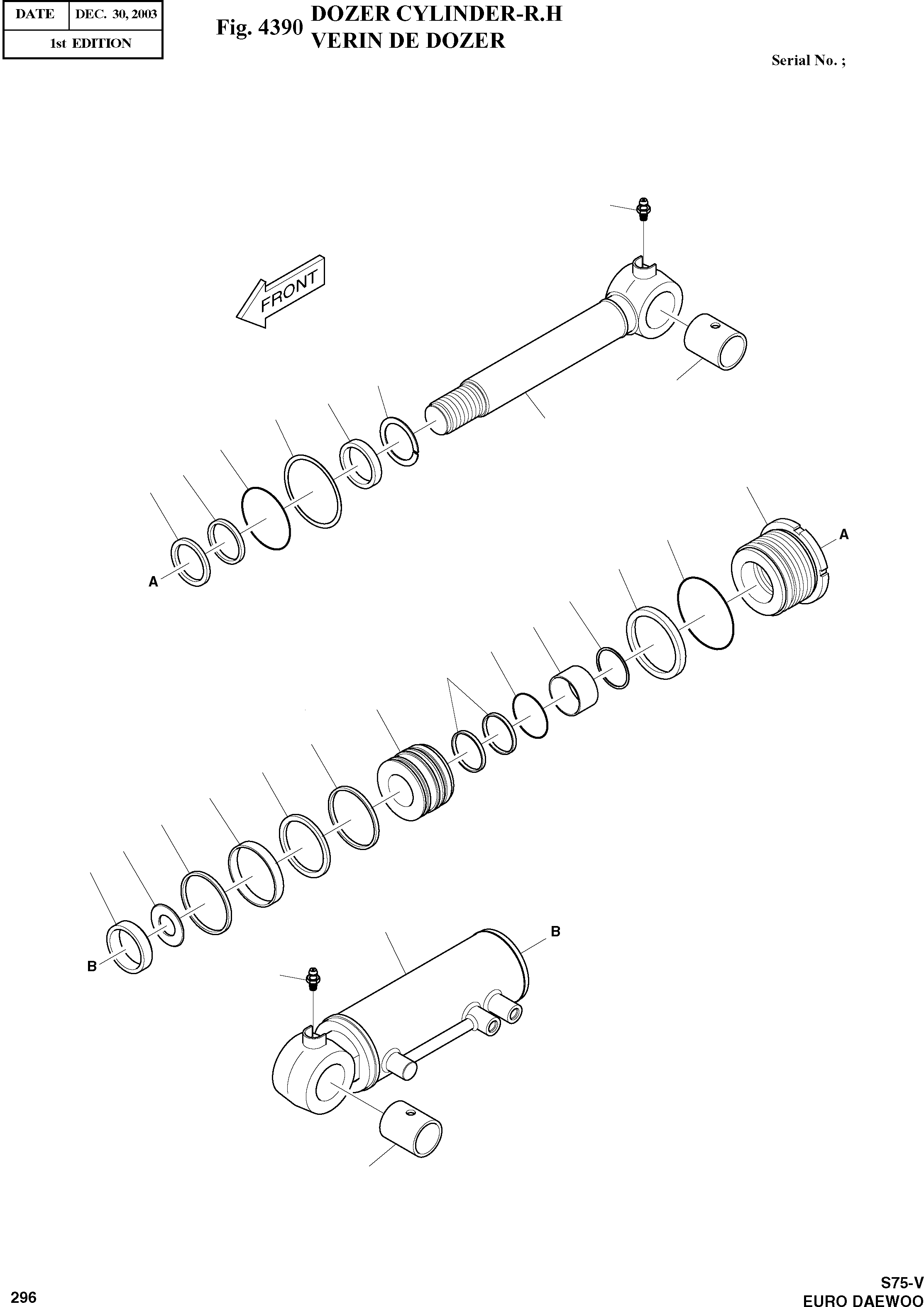 | DATE | DEC. 30, 2003 |
|---|---|
| 1st EDITION | |

Fig. 4390 DOZER CYLINDER-R.H
VERIN DE DOZER

Serial No. ;

FRONT

A

A

B

B

296

S75-V
EURO DAEWOO