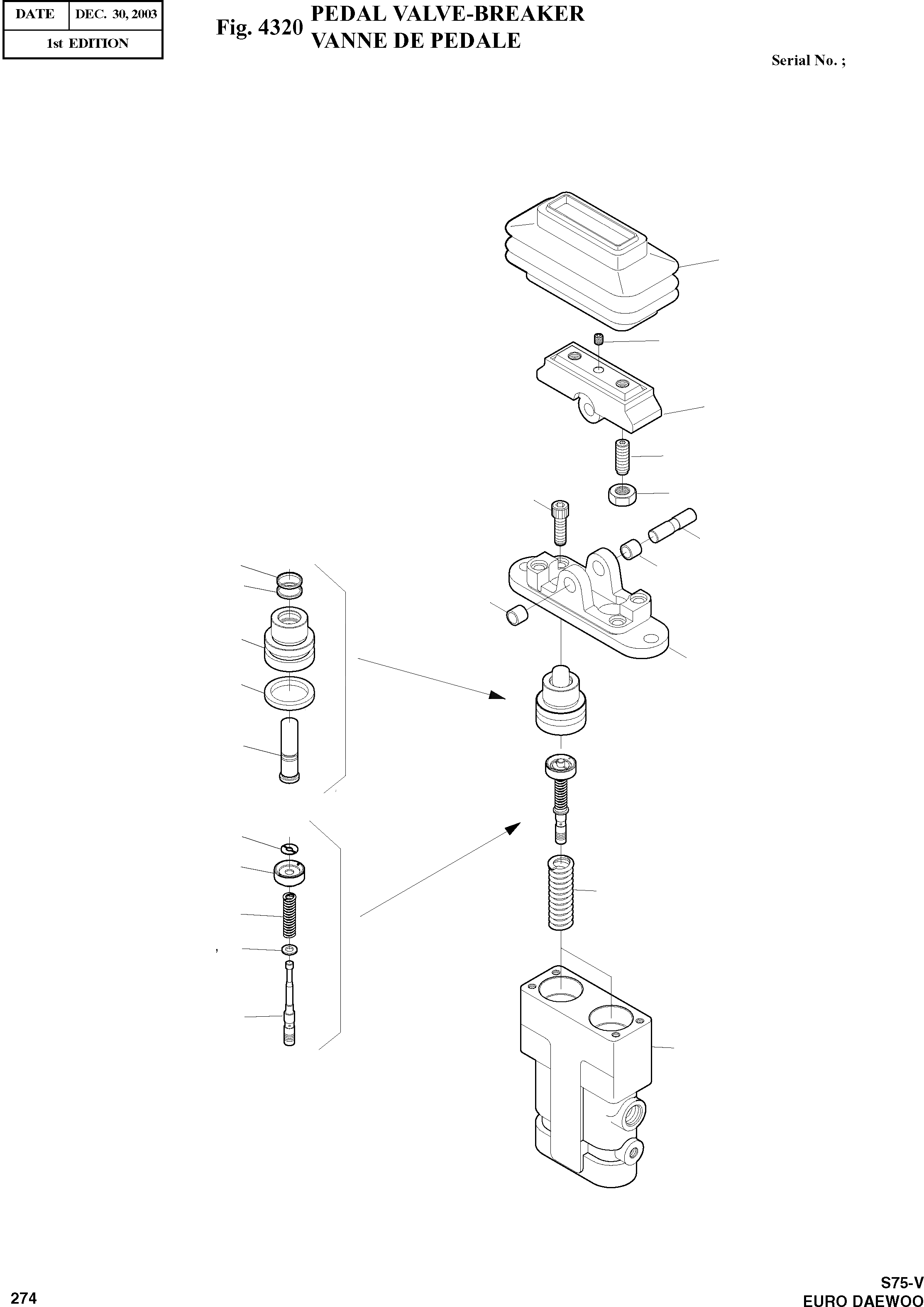 | DATE | DEC. 30, 2003 |
|---|---|
| 1st EDITION | |

Fig. 4320 PEDAL VALVE-BREAKER
VANNE DE PEDALE

Serial No. ;

274

S75-V
EURO DAEWOO