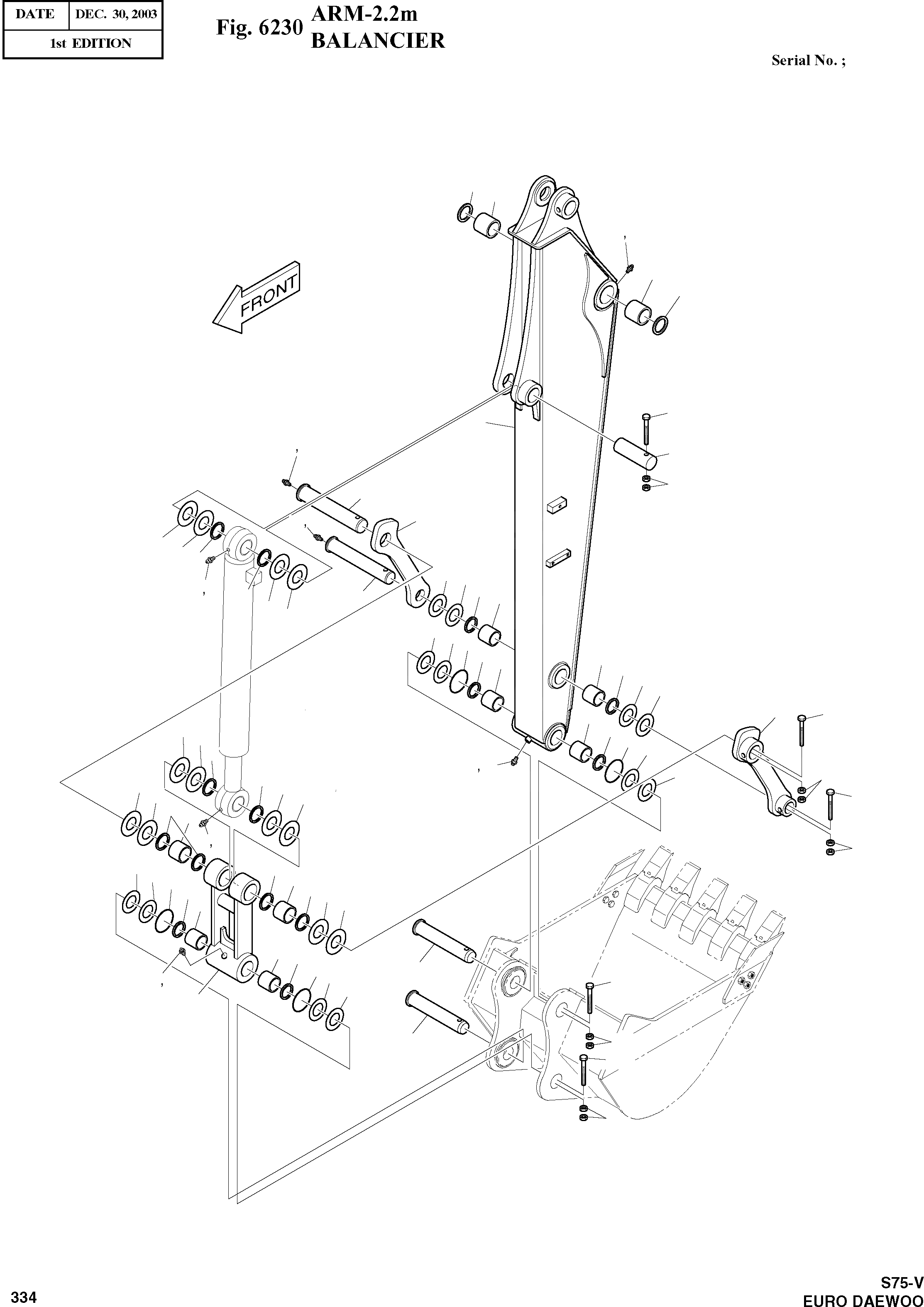 | DATE | DEC. 30, 2003 |
|---|---|
| 1st EDITION | |

Fig. 6230 ARM-2.2m
BALANCIER

Serial No. ;

FRONT

334

S75-V
EURO DAEWOO