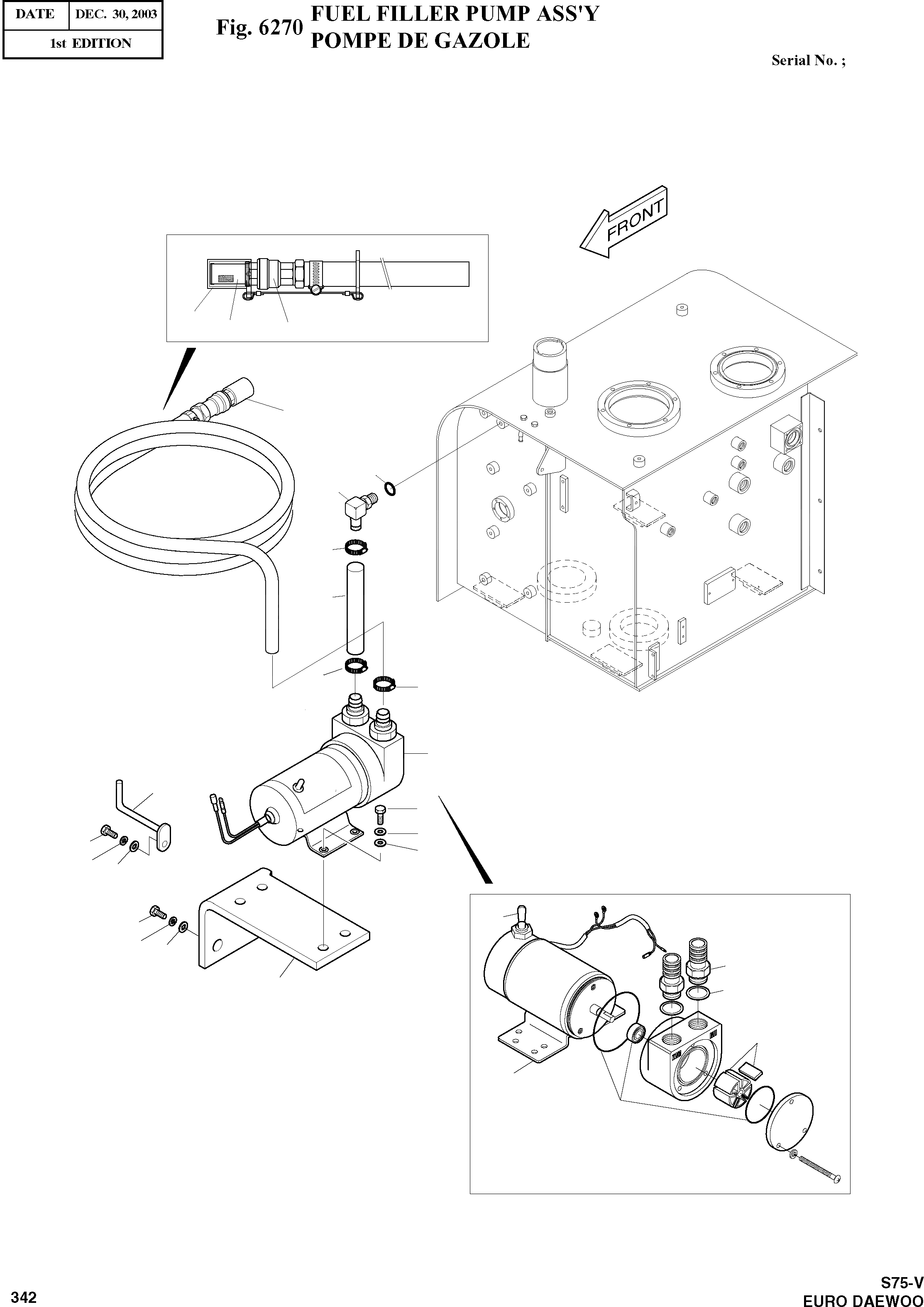 | DATE | DEC. 30, 2003 |
|---|---|
| 1st EDITION | |

Fig. 6270 FUEL FILLER PUMP ASS'Y
POMPE DE GAZOLE

Serial No. ;

FRONT

342

S75-V
EURO DAEWOO