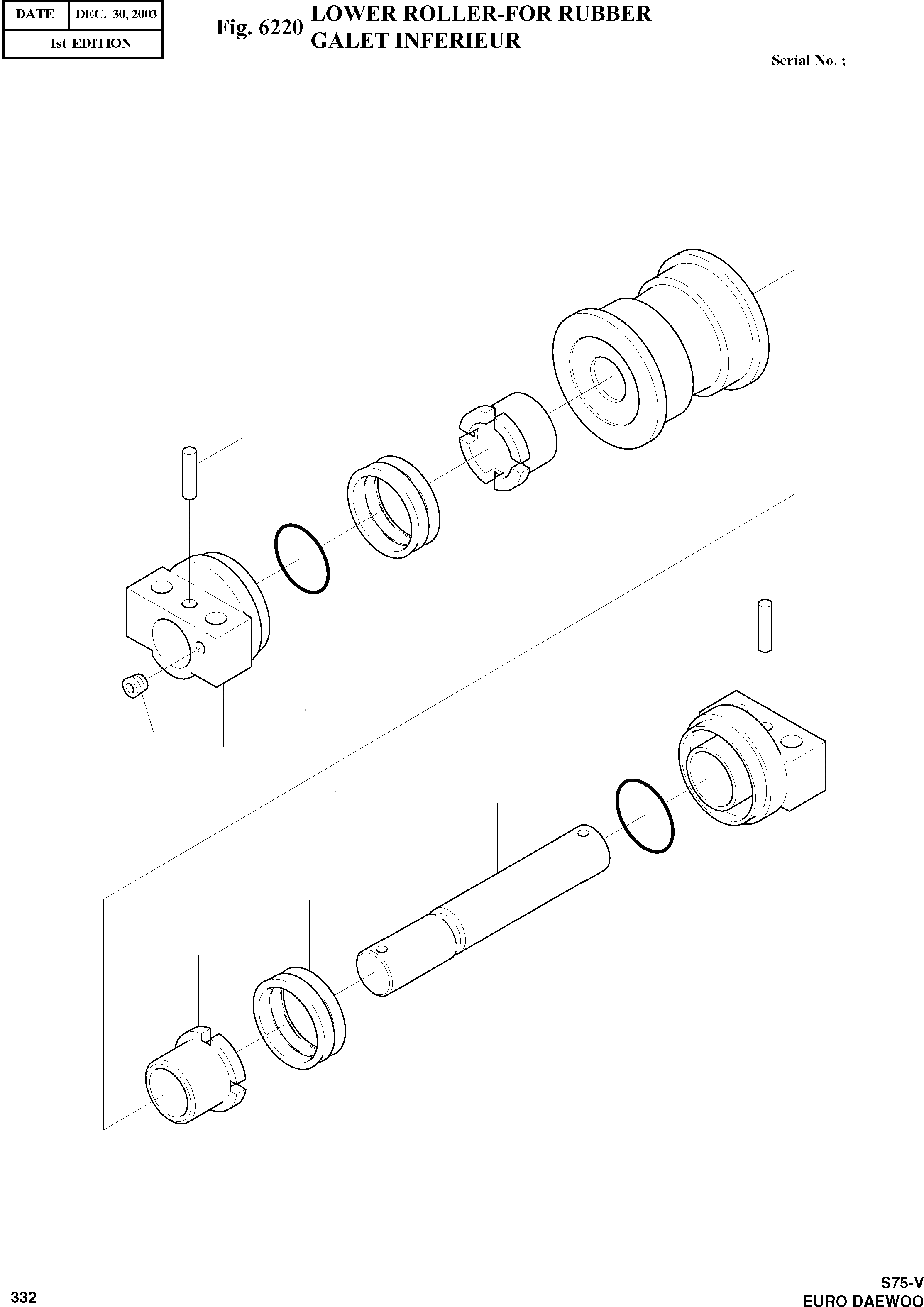 | DATE | DEC. 30, 2003 |
|---|---|
| 1st EDITION | |

Fig. 6220 LOWER ROLLER-FOR RUBBER
GALET INFERIEUR

Serial No. ;

332

S75-V
EURO DAEWOO