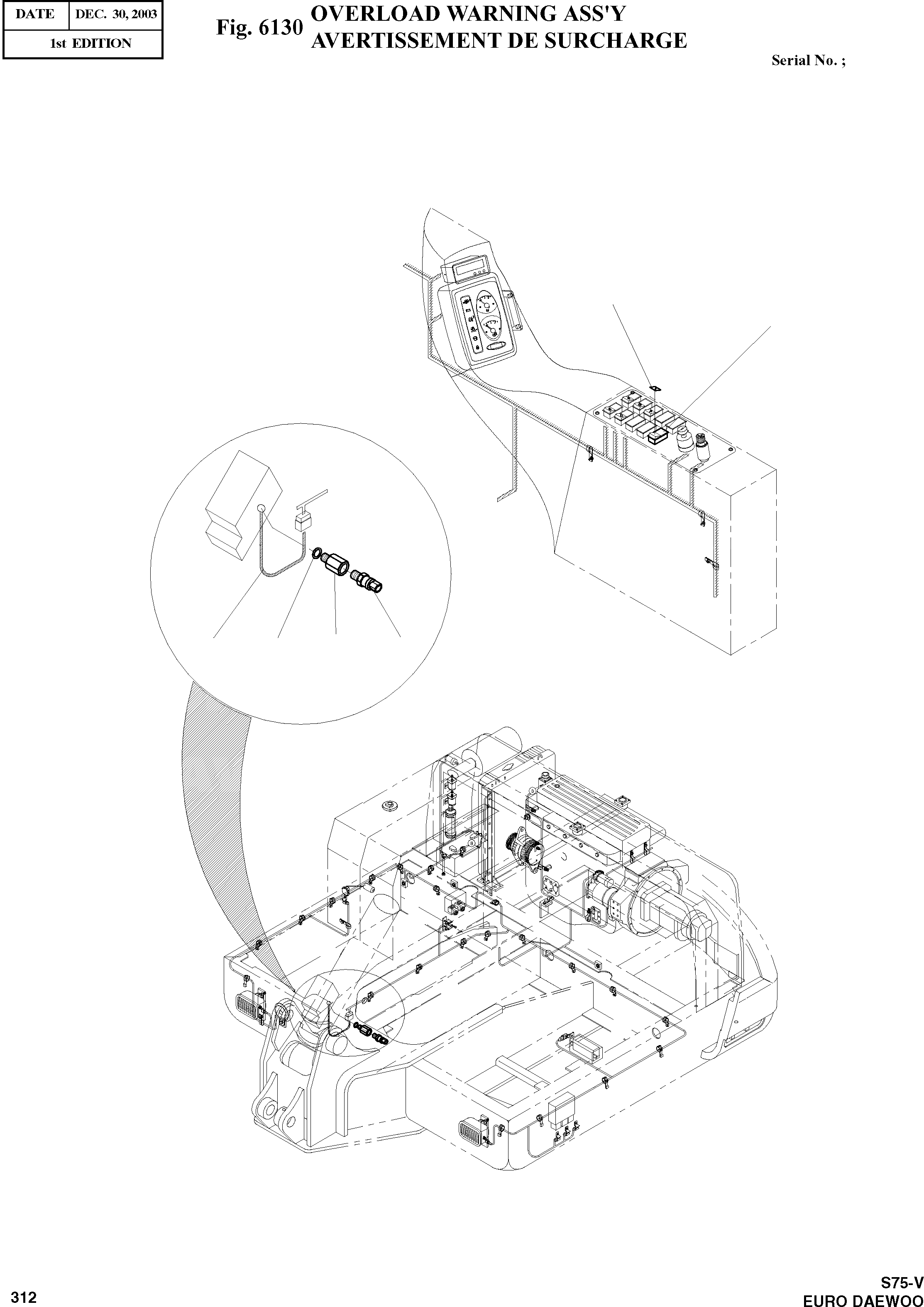 | DATE | DEC. 30, 2003 |
|---|---|
| 1st EDITION | |

Fig. 6130 OVERLOAD WARNING ASS'Y
AVERTISSEMENT DE SURCHARGE

Serial No. ;

312

S75-V
EURO DAEWOO