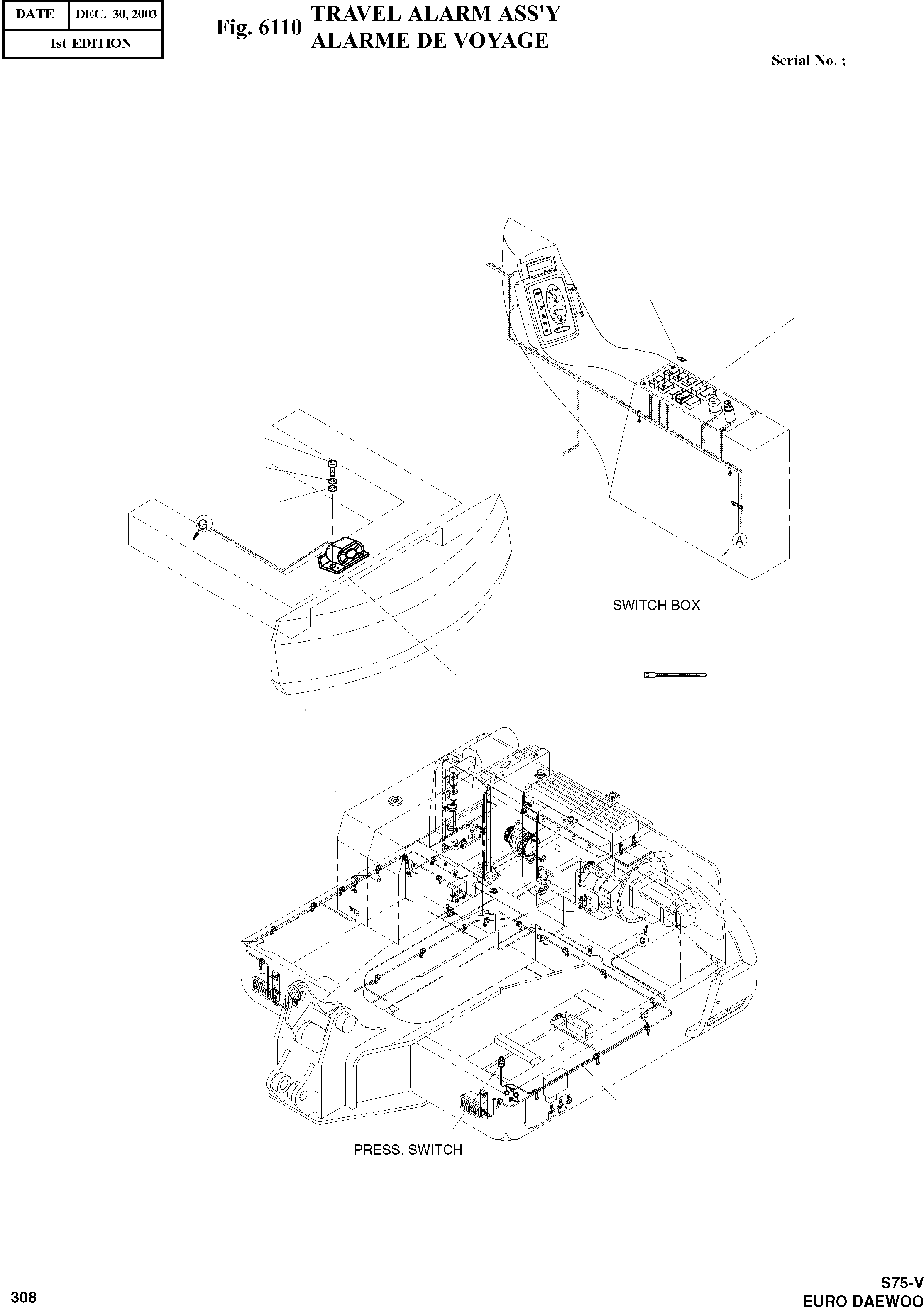 | DATE | DEC. 30, 2003 |
|---|---|
| 1st EDITION | |

Fig. 6110 TRAVEL ALARM ASS'Y
ALARME DE VOYAGE

Serial No. ;

G

A

SWITCH BOX

G

PRESS. SWITCH

308

S75-V
EURO DAEWOO