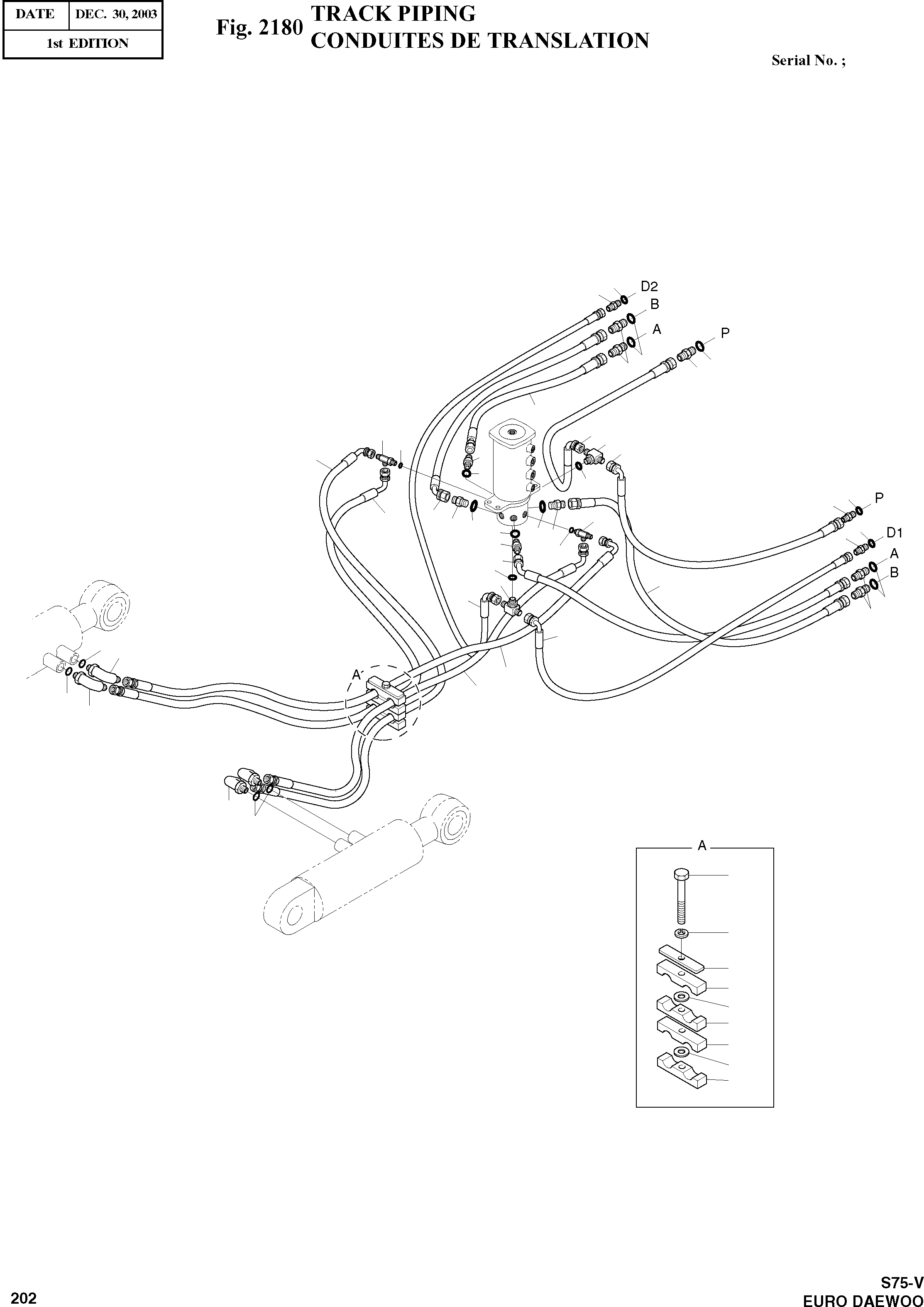 | DATE | DEC. 30, 2003 |
|---|---|
| 1st EDITION | |

Fig. 2180 TRACK PIPING
CONDUITES DE TRANSLATION

Serial No. ;

D2
B
A
P
P
D1
A
B
A
A

202

S75-V
EURO DAEWOO