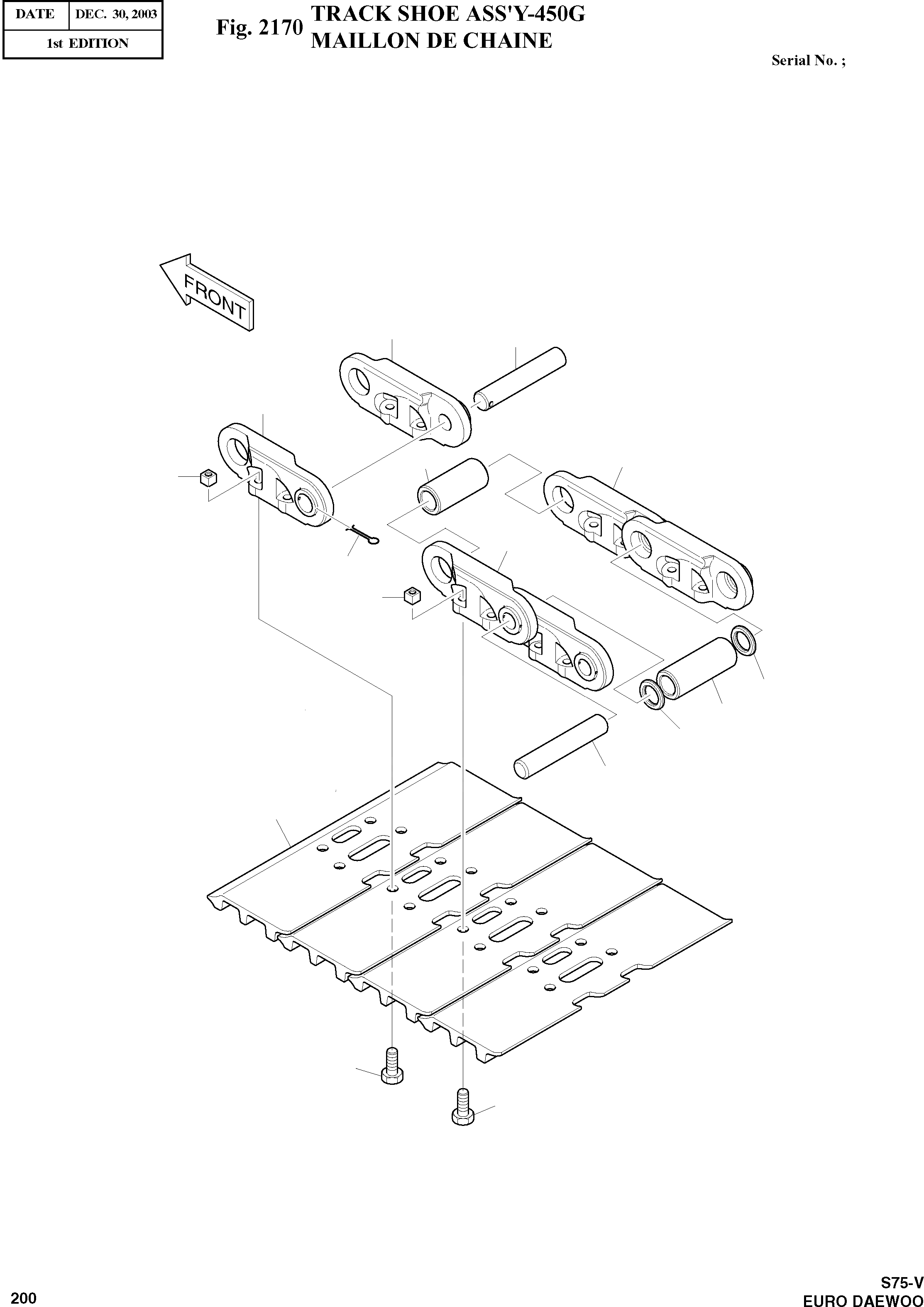 | DATE | DEC. 30, 2003 |
|---|---|
| 1st EDITION | |

Fig. 2170 TRACK SHOE ASS'Y-450G
MAILLON DE CHAINE

Serial No. ;

FRONT

200

S75-V
EURO DAEWOO