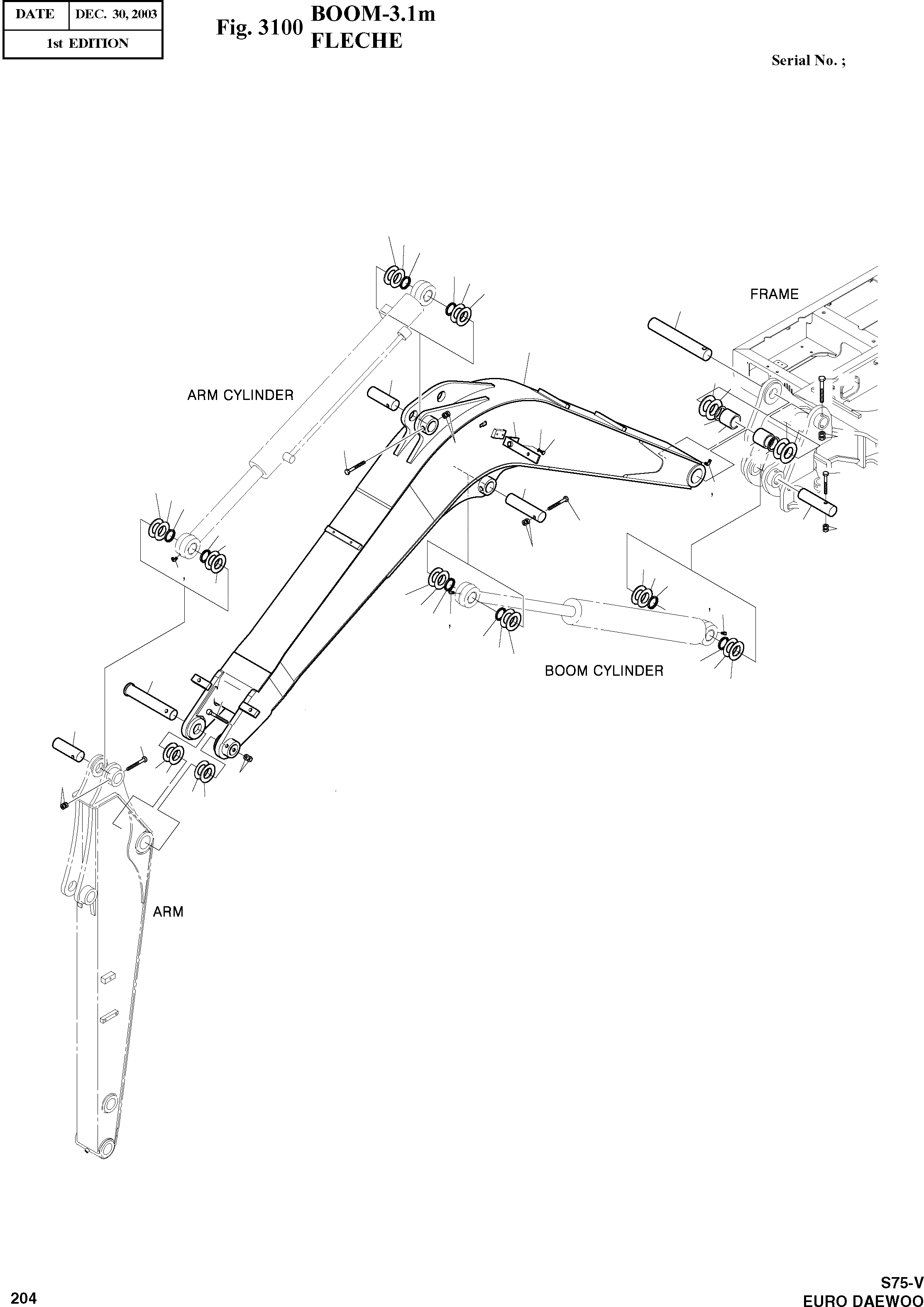 | DATE | DEC. 30, 2003 |
|---|---|
| 1st EDITION | |

Fig. 3100 BOOM-3.1m FLECHE

Serial No. ;

FRAME

ARM CYLINDER

BOOM CYLINDER

ARM

204

S75-V
EURO DAEWOO