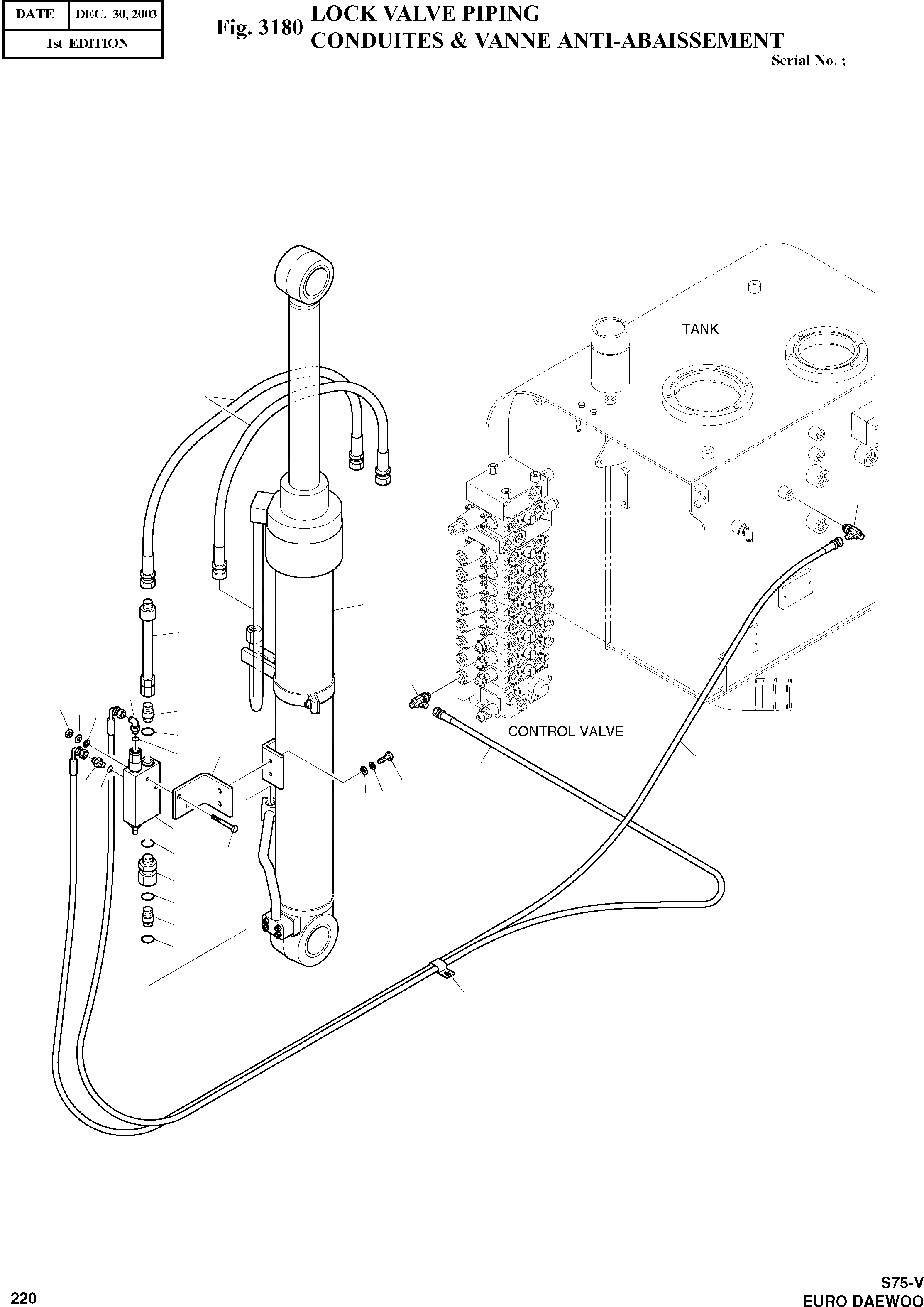 | DATE | DEC. 30, 2003 |
|---|---|
| 1st EDITION | |

Fig. 3180 LOCK VALVE PIPING
CONDUITES & VANNE ANTI-ABAISSEMENT

Serial No. ;

TANK

CONTROL VALVE

220

S75-V
EURO DAEWOO