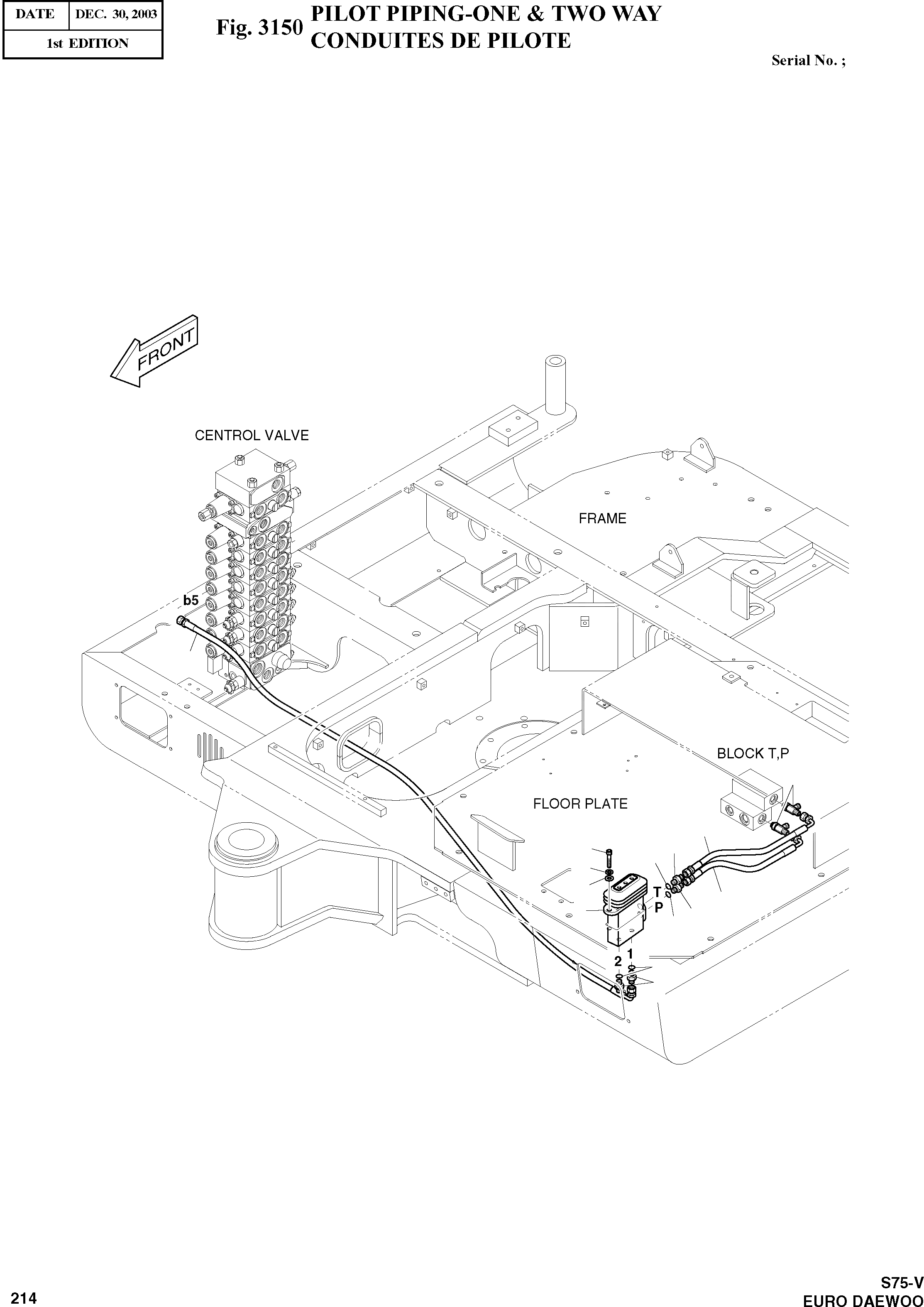 | DATE | DEC. 30, 2003 |
|---|---|
| 1st EDITION | |

Fig. 3150 PILOT PIPING-ONE & TWO WAY
CONDUITES DE PILOTE

Serial No. ;

FRONT

CENTROL VALVE

FRAME

b5

BLOCK T,P

FLOOR PLATE

T
P

1
2

214

S75-V
EURO DAEWOO