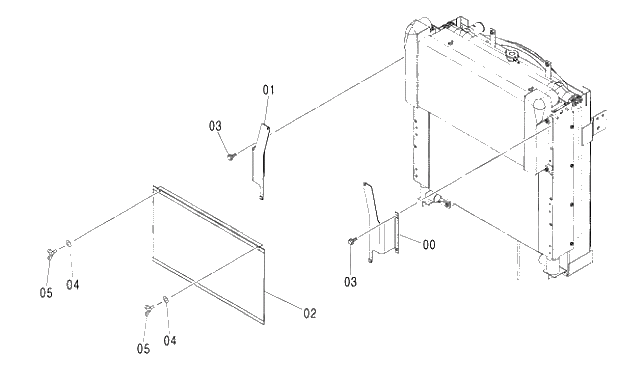 01

03

00

03

05 04

02

05 04