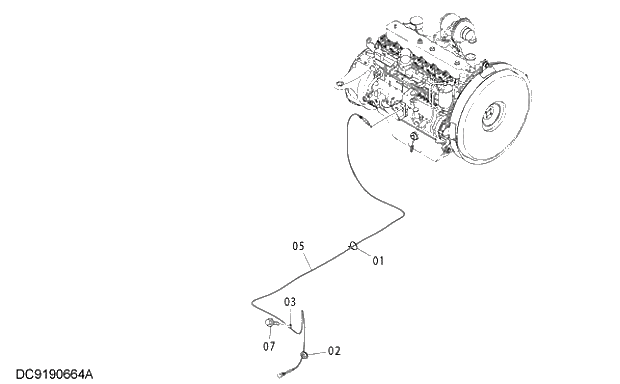 05
01
03
07
02
DC9190664A