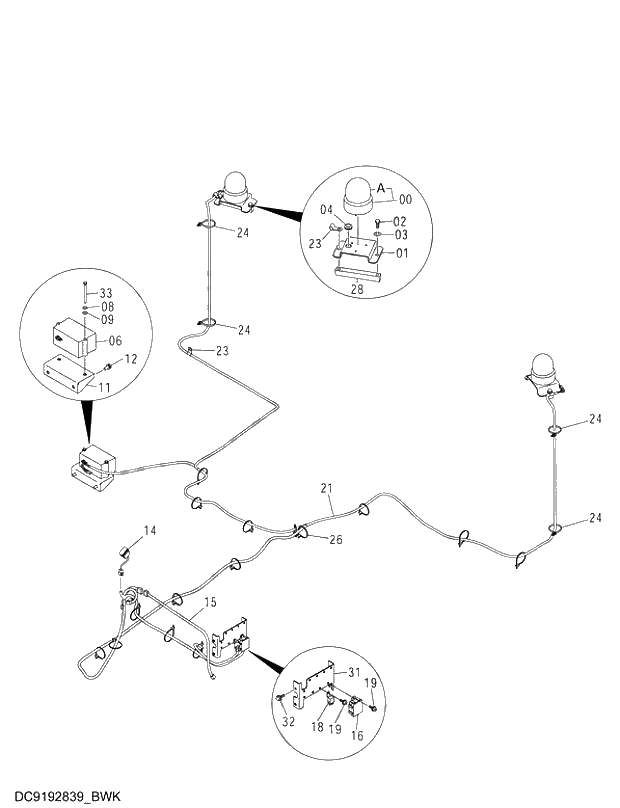 A
00
04
02
03
23
01
28
24
33
08
09
06
12
11
24
23
24
21
24
14
26
15
31
19
32
18
19
16
DC9192839_BWK