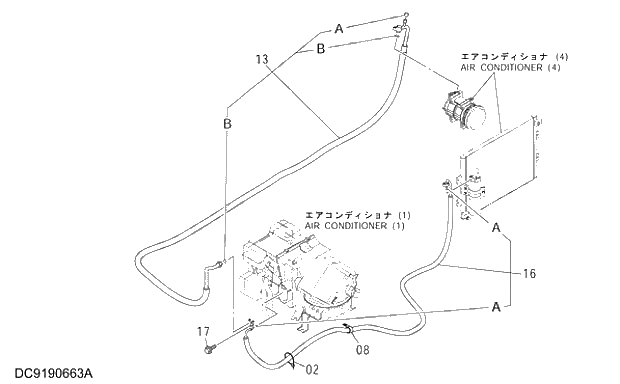 A
B
13
エアコンディショナ (4)
AIR CONDITIONER (4)
B
エアコンディショナ (1)
AIR CONDITIONER (1)
A
16
A
17
08
02
DC9190663A