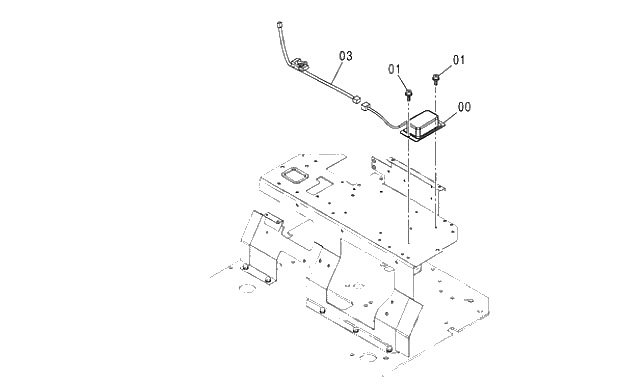 03
01
01
00