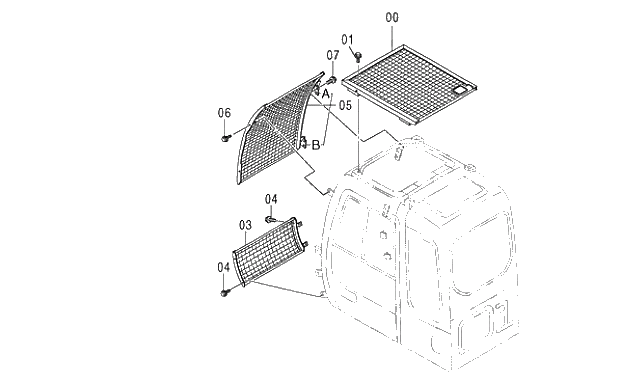 00
01
07
A
05
06
B
04
03
04