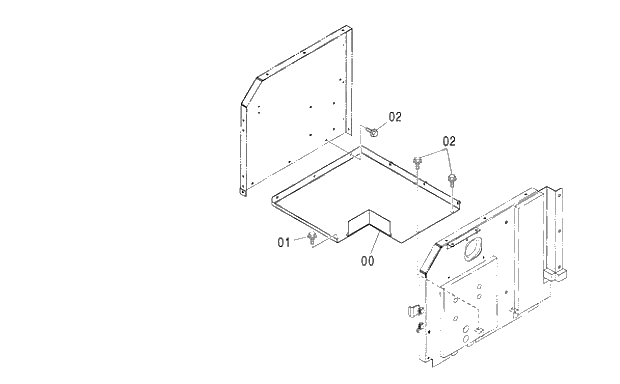 02
02
01
00