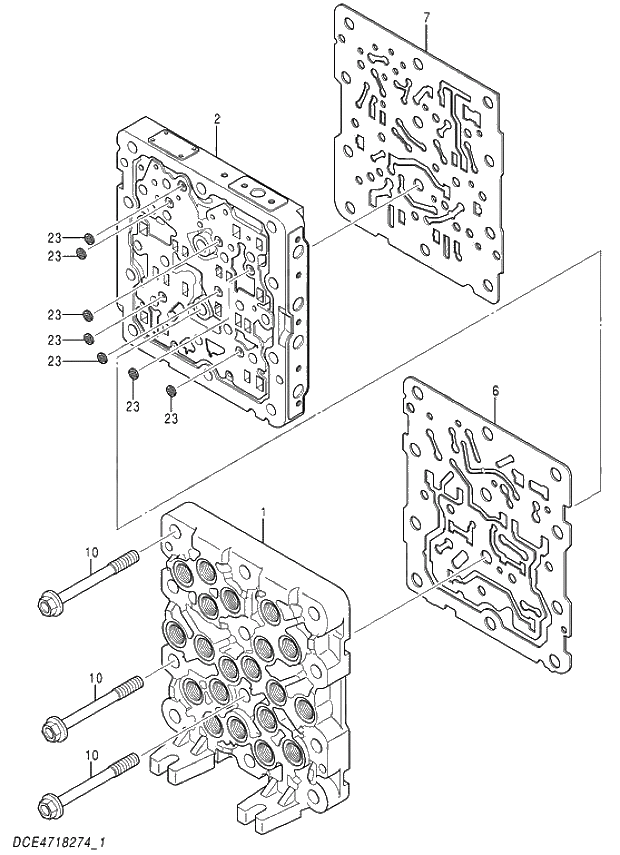 7
2
23
23
23
23
23
23
23
6
1
10
10
10
DCE4718274_1