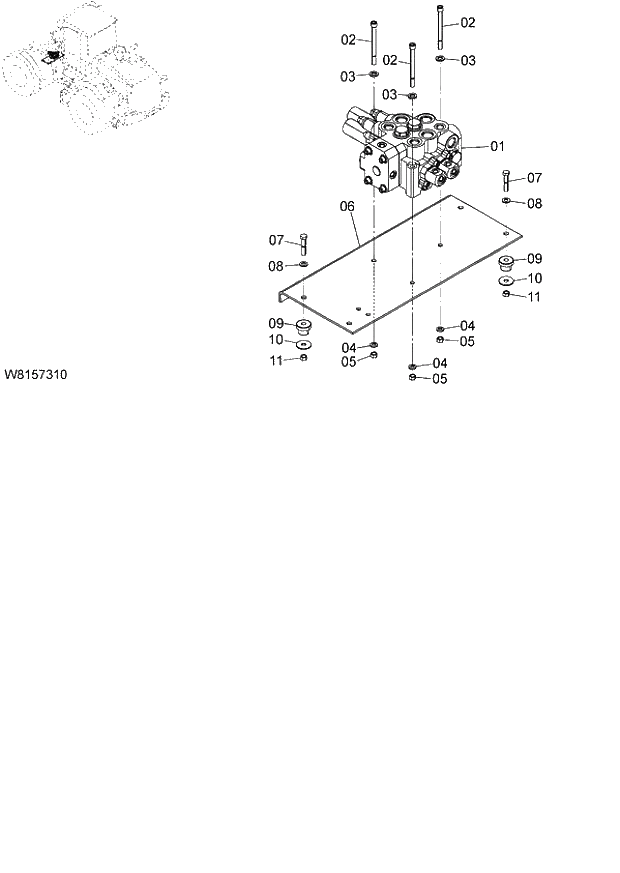 02
02
02
03
03
03
01
07
08
06
07
08
09
10
11
09
10
11
04
05
04
05
04
05
W8157310