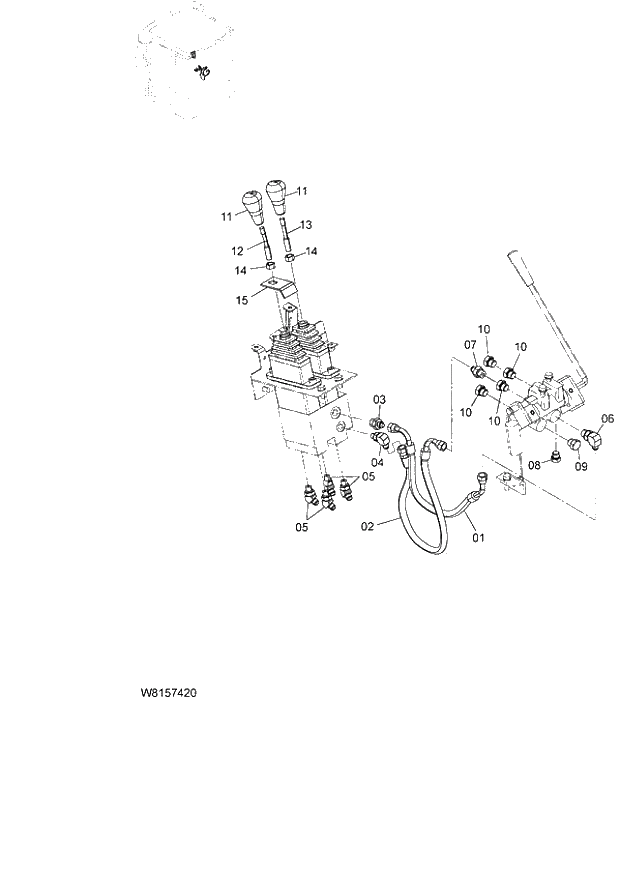 11
11
13
12
14
14
15
10
07
10
10
10
03
06
04
08
09
05
05
02
01
W8157420