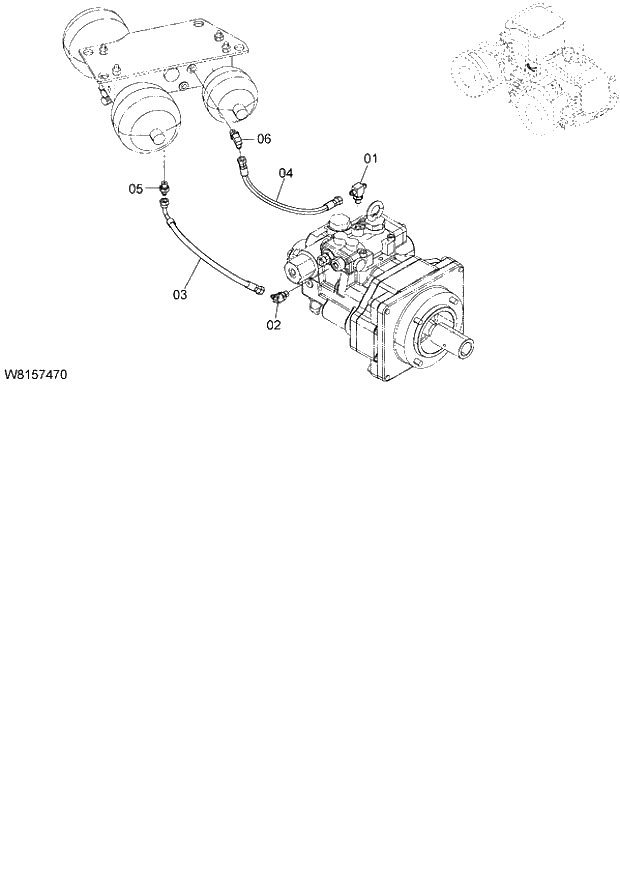 06
01
04
05
03
02
W8157470