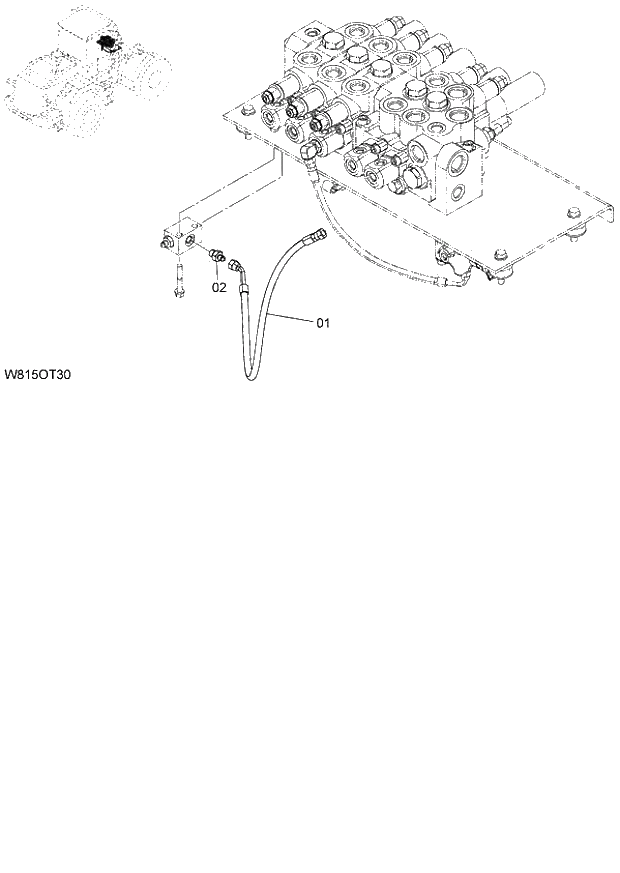 02

01

W815OT30