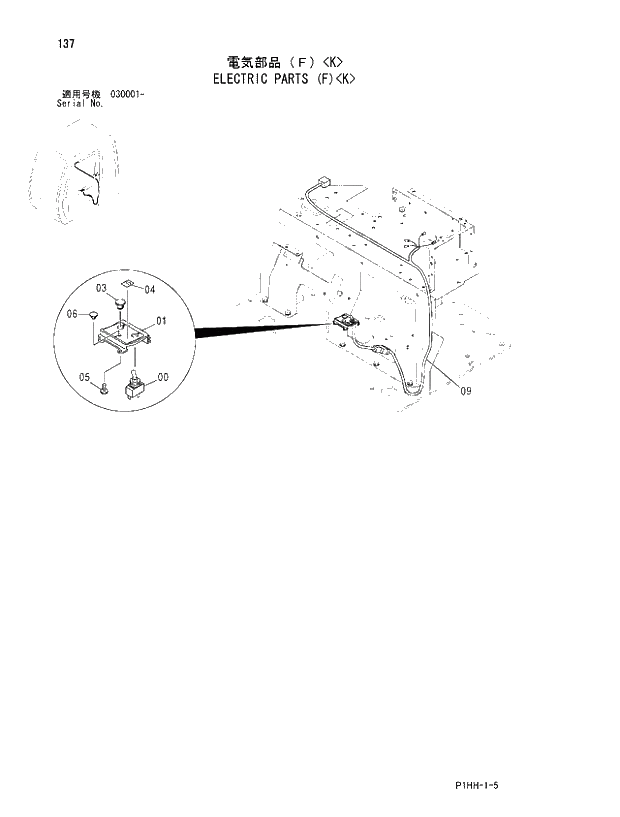 137

電気部品（F）<K>
ELECTRIC PARTS (F)<K>

適用号機 030001-
Serial No.

03
04
06
01
05
00
09

P1HH-1-5