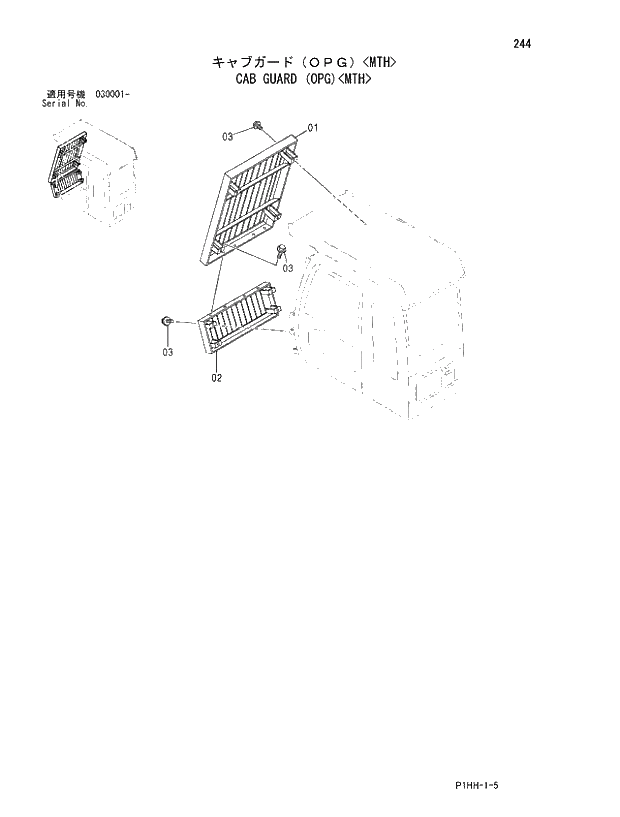 244

キャブガード（ＯＰＧ）<MTH>
CAB GUARD (OPG)<MTH>

適用号機 030001-
Serial No.

03
01
03
03
02

P1HH-1-5