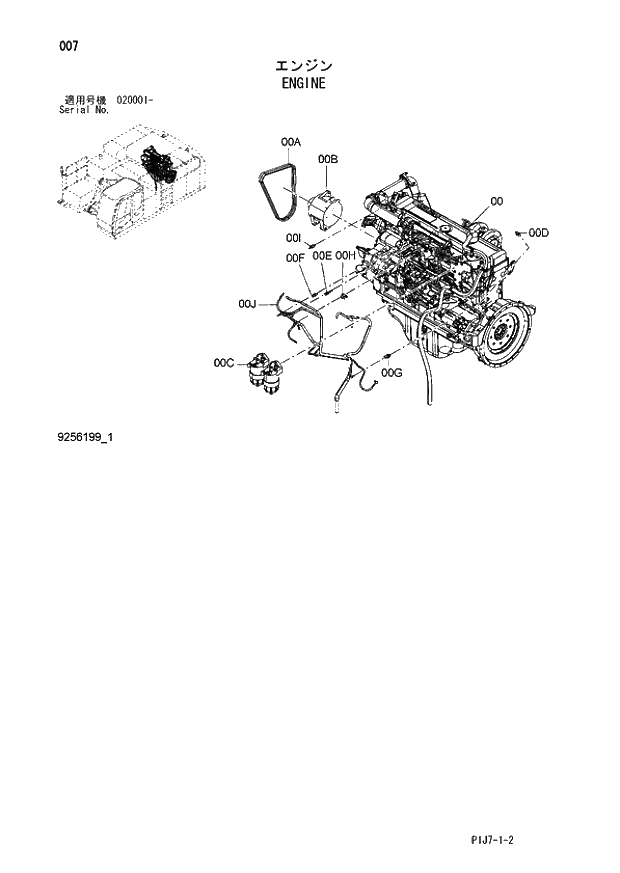 007

エンジン
ENGINE

適用号機 020001-
Serial No.

00A
00B
00
00D
00I
00F
00E
00H
00J
00C
00G

9256199_1

PIJ7-1-2