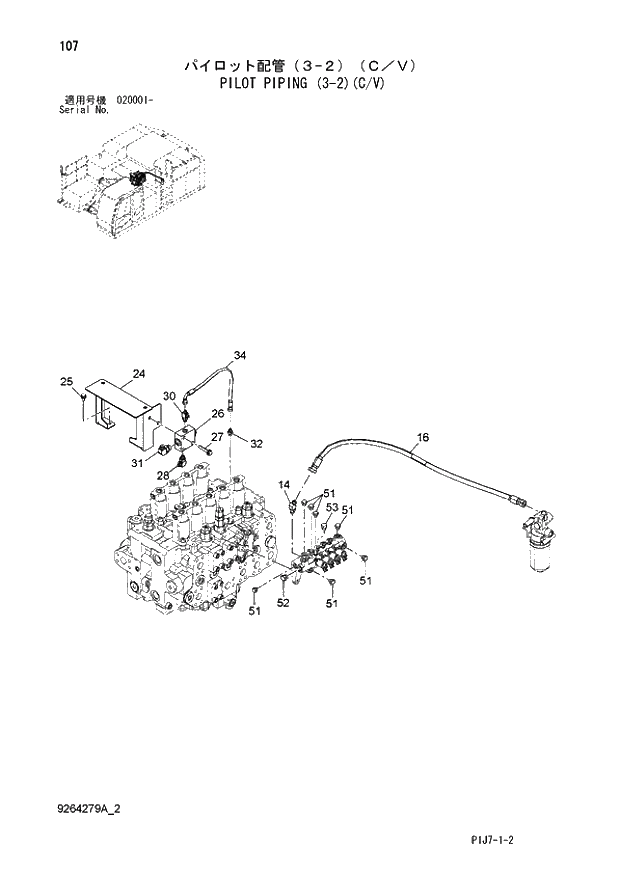 107

パイロット配管（3-2）（C／V）
PILOT PIPING (3-2)(C/V)

適用号機 020001-
Serial No.

34
25
24
30
26
27
32
31
28
16
14
51
53
51
51
51
52
51

9264279A_2

PIJ7-1-2