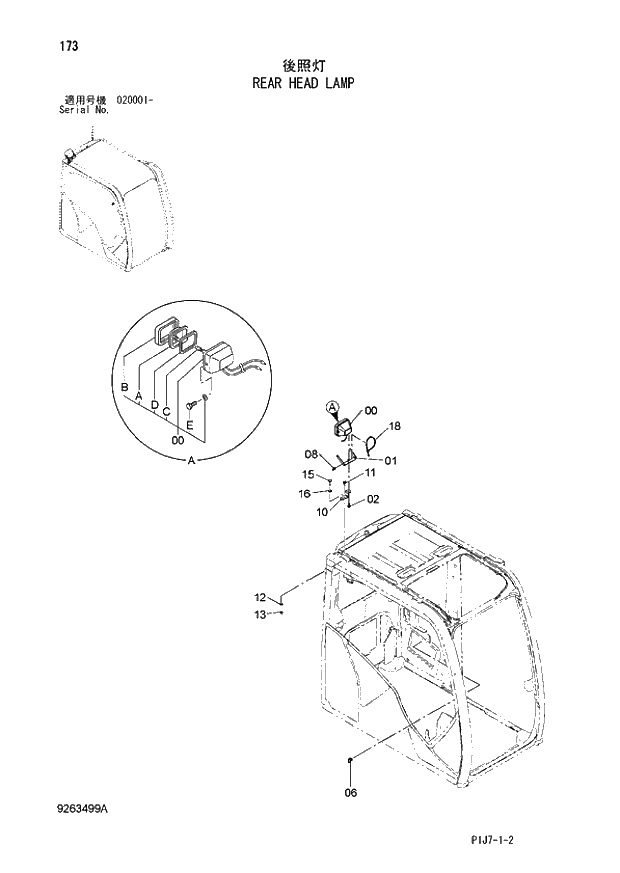 173

後照灯
REAR HEAD LAMP

適用号機 020001-
Serial No.

B
A
D
C
E
00
A

A
00
18
08
01
15
11
16
02
10

12
13

06

9263499A

PIJ7-1-2