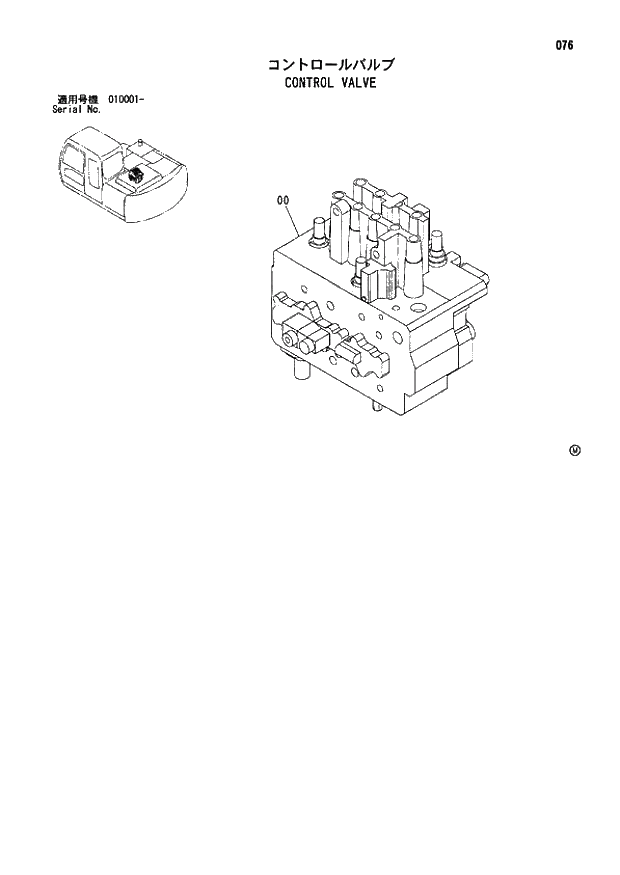 076

コントロールバルブ
CONTROL VALVE

適用号機 010001-
Serial No.

00

Ⓜ