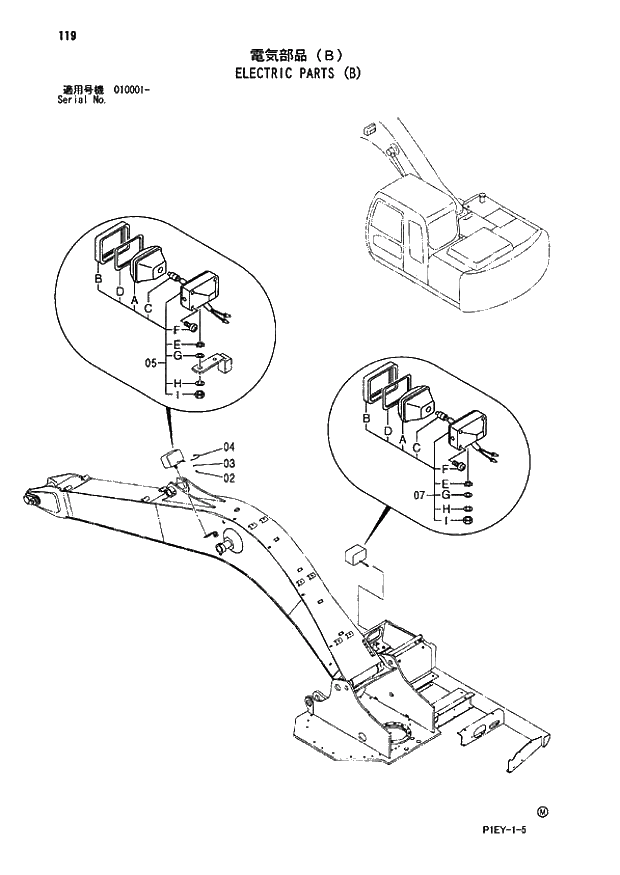 119

電気部品（B）
ELECTRIC PARTS (B)

適用号機 010001-
Serial No.

B
D
A
C
F
E
G
05
H
I

04
03
02

B
D
A
C
F
E
07
G
H
I

Ⓜ

P1EY-1-5