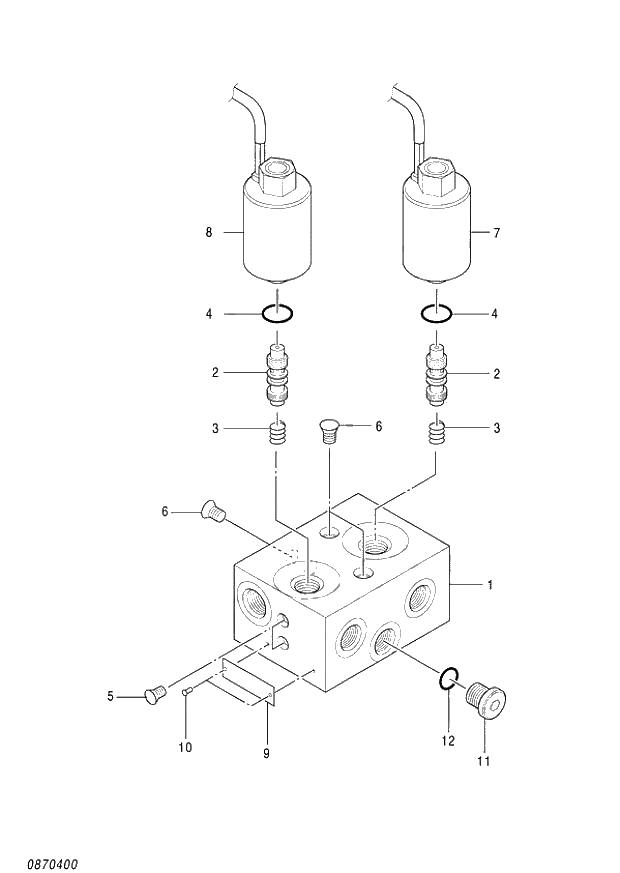 8
7
4
4
2
2
3
6
3
6
1
5
10
9
12
11
0870400