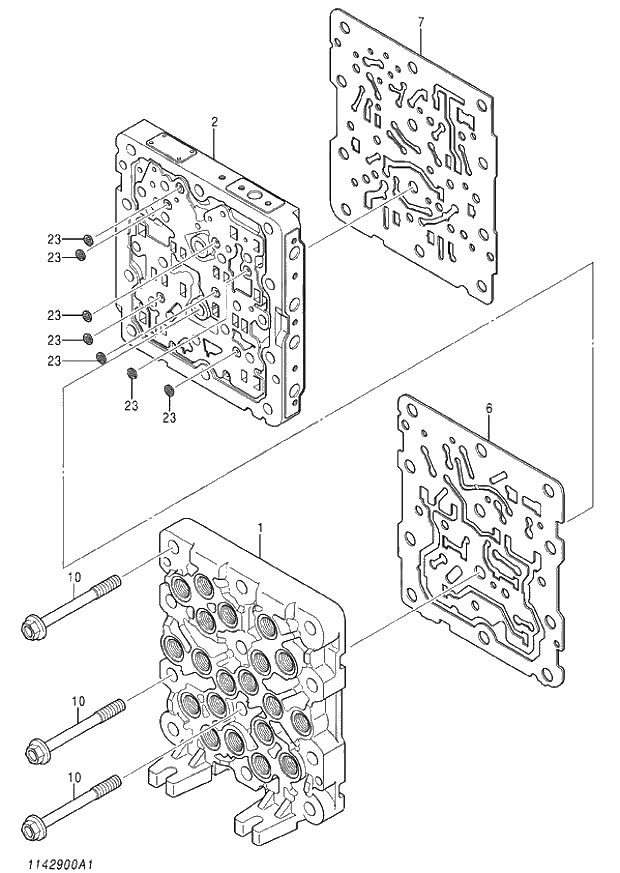 7
2
23
23
23
23
23
23
23
6
1
10
10
10
1142900A1